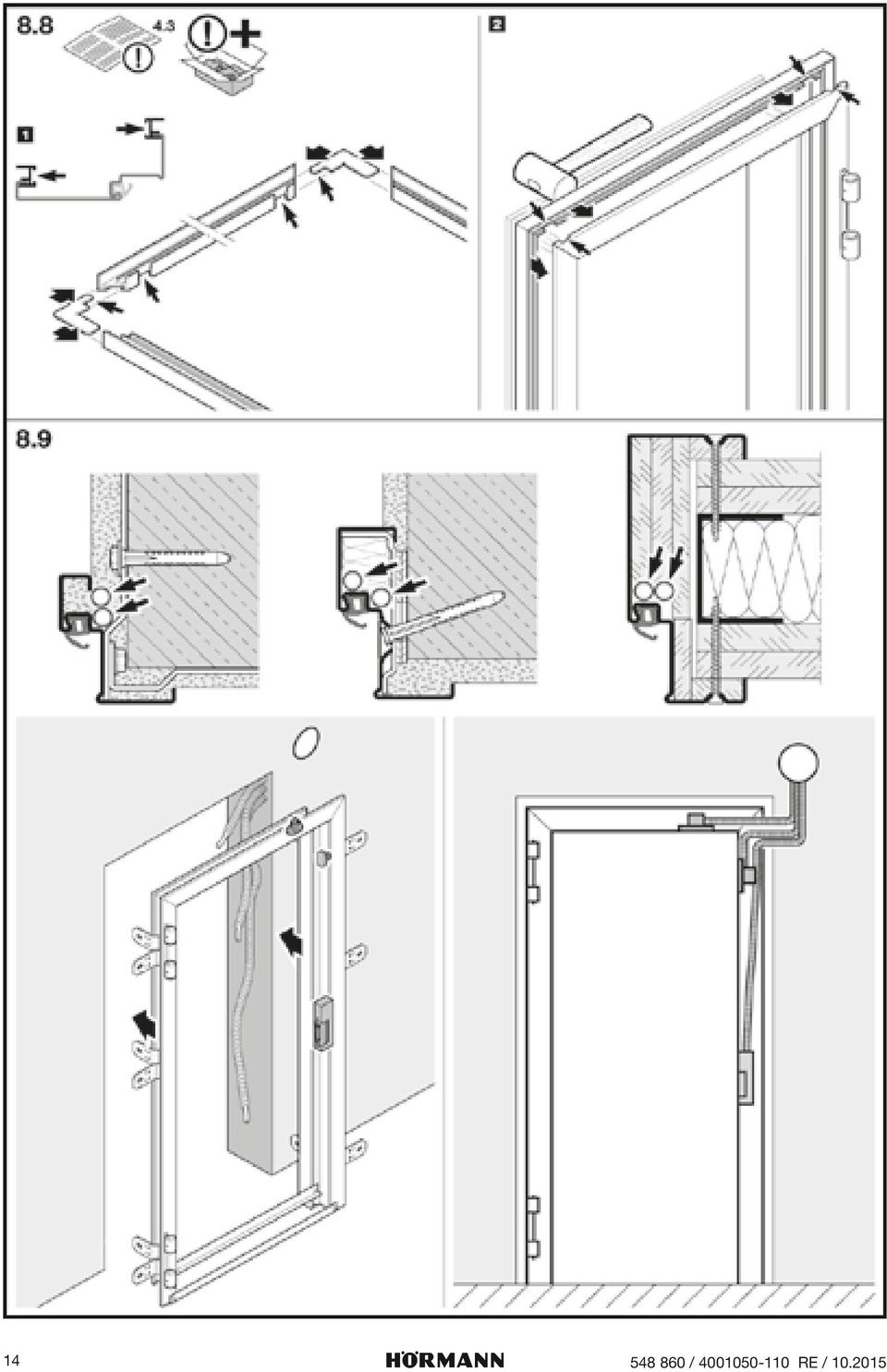 8.8

4.3

1

2

8.9

14

HÖRMANN

548 860 / 4001050-110 RE / 10.2015