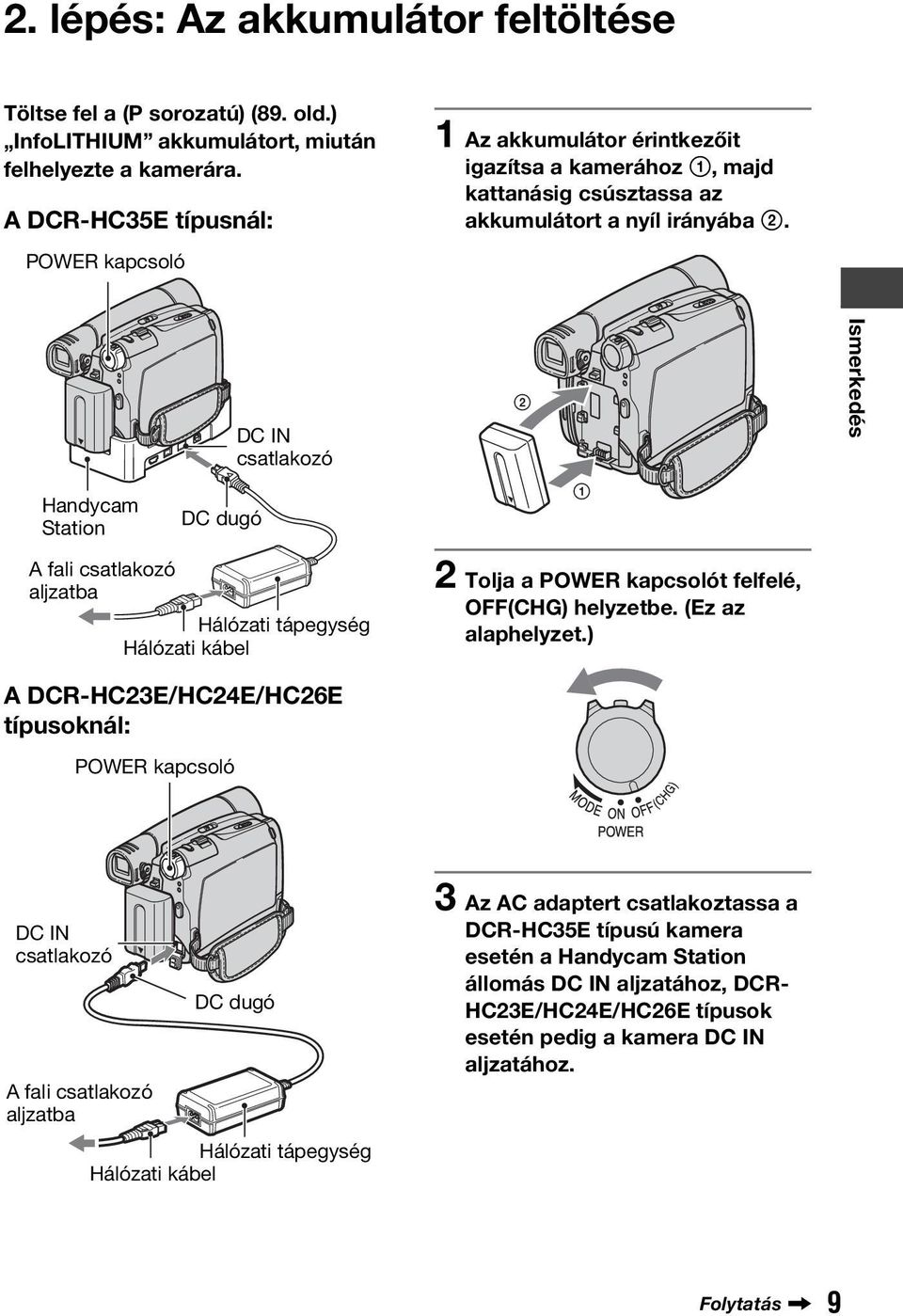 2. lépés: Az akkumulátor feltöltése

Töltse fel a (P sorozatú) (89. old.) „InfoLITHIUM” akkumulátort, miután felhelyezte a kamerára.

A DCR-HC35E típusnál:

POWER kapcsoló

DC IN csatlakozó

Handycam Station

DC dugó

A fali csatlakozó aljzatba

Hálózati tápegység

Hálózati kábel

A DCR-HC23E/HC24E/HC26E típusoknál:

POWER kapcsoló

DC IN csatlakozó

DC dugó

A fali csatlakozó aljzatba

Hálózati tápegység

Hálózati kábel

1 Az akkumulátor érintkezőit igazítsa a kamerához ①, majd kattanásig csúsztassa az akkumulátort a nyíl irányába ②.

②

①

Ismerkedés

2 Tolja a POWER kapcsolót felfelé, OFF(CHG) helyzetbe. (Ez az alaphelyzet.)

MODE ON OFF(CHG)
POWER

3 Az AC adaptert csatlakoztassa a DCR-HC35E típusú kamera esetén a Handycam Station állomás DC IN aljzatához, DCR-HC23E/HC24E/HC26E típusok esetén pedig a kamera DC IN aljzatához.

Folytatás ➡ 9