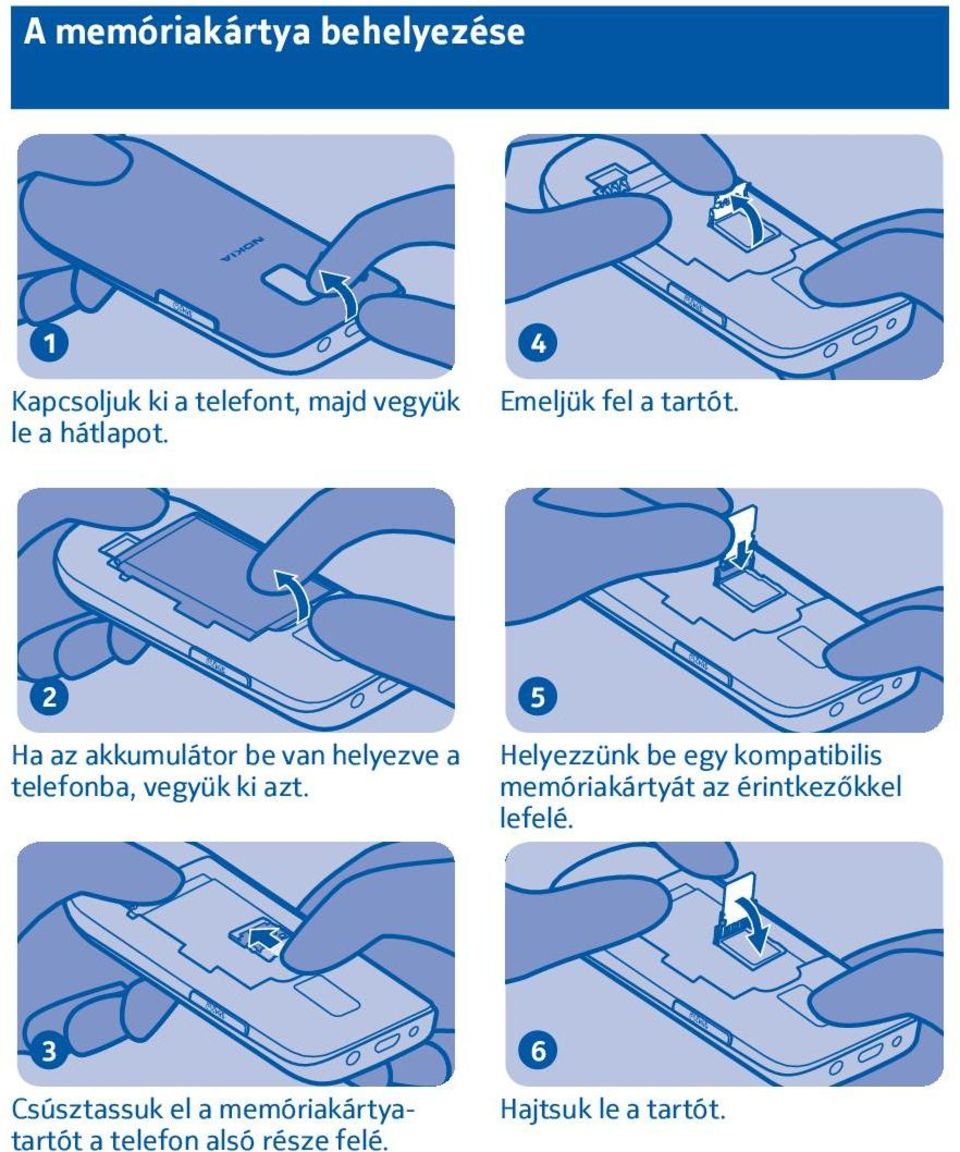 A memóriakártya behelyezése

NOKIA

1

Kapcsoljuk ki a telefont, majd vegyük le a hátlapot.

2

Ha az akkumulátor be van helyezve a telefonba, vegyük ki azt.

3

Csúsztassuk el a memóriakártyatartót a telefon alsó része felé.

4

Emeljük fel a tartót.

5

Helyezzünk be egy kompatibilis memóriakártyát az érintkezőkkel lefelé.

6

Hajtsuk le a tartót.