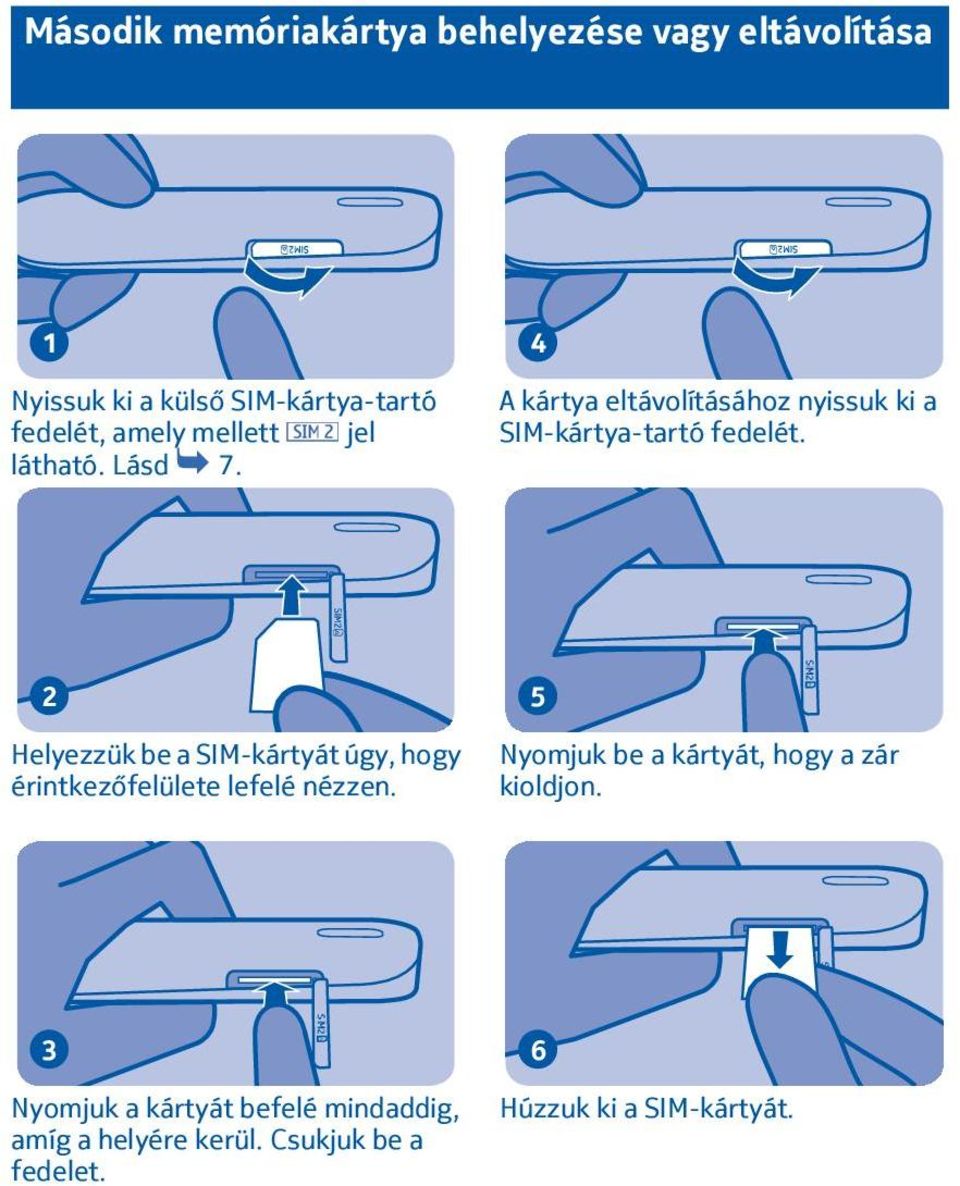 Második memóriakártya behelyezése vagy eltávolítása

SIM2

1

Nyissuk ki a külső SIM-kártya-tartó fedelét, amely mellett SIM 2 jel látható. Lásd 7.

SIM2

2

Helyezzük be a SIM-kártyát úgy, hogy érintkezőfelülete lefelé nézzen.

SIM2

3

Nyomjuk a kártyát befelé mindaddig, amíg a helyére kerül. Csukjuk be a fedelet.

SIM2

4

A kártya eltávolításához nyissuk ki a SIM-kártya-tartó fedelét.

SIM2

5

Nyomjuk be a kártyát, hogy a zár kioldjon.

6

Húzzuk ki a SIM-kártyát.