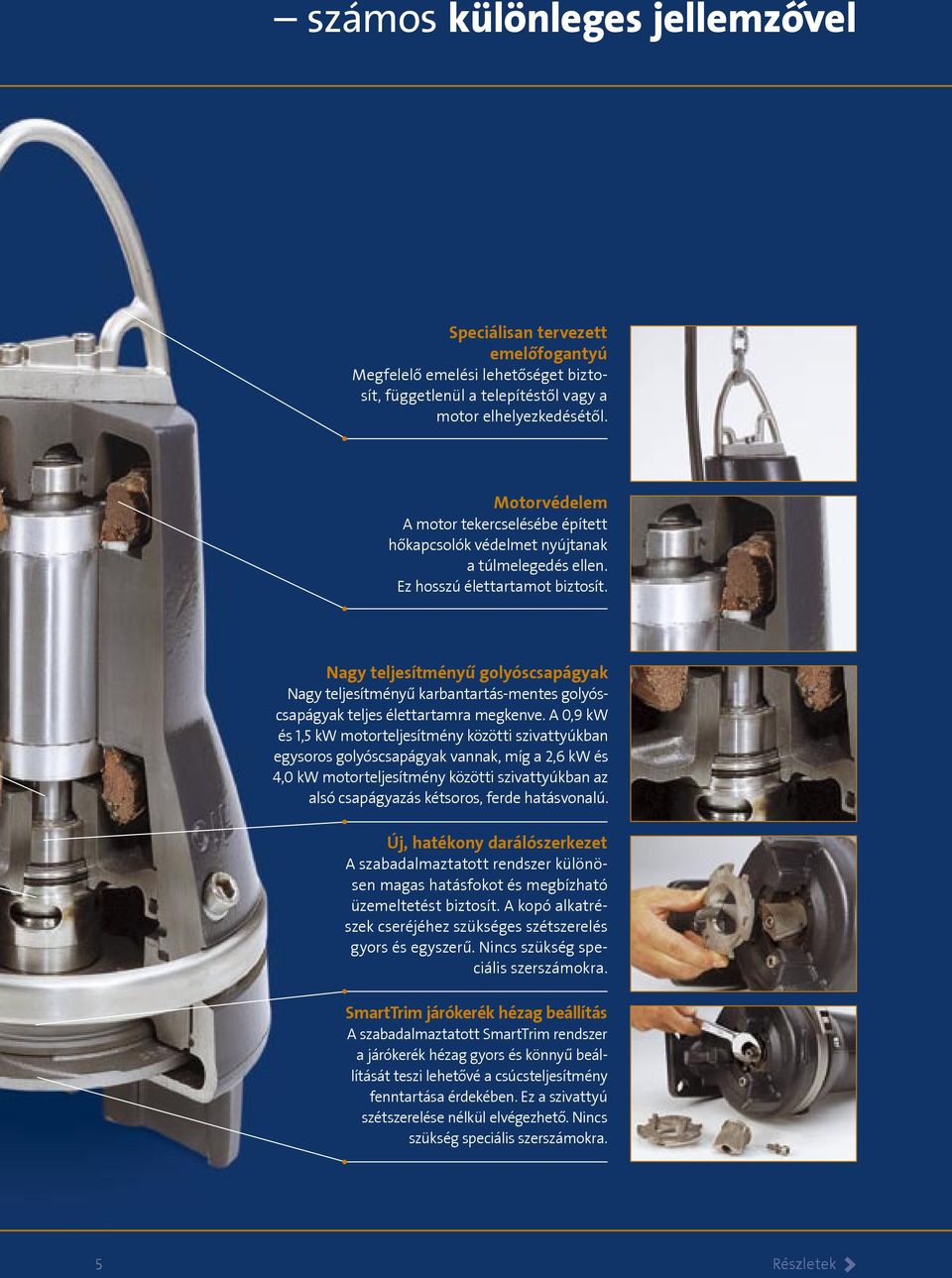 – számos különleges jellemzővel

Speciálisan tervezett emelőfogantyú
Megfelelő emelési lehetőséget biztosít, függetlenül a telepítéstől vagy a motor elhelyezkedésétől.

Motorvédelem
A motor tekercselésébe épített hőkapcsolók védelmet nyújtanak a túlmelegedés ellen. Ez hosszú élettartamot biztosít.

Nagy teljesítményű golyóscsapágyak
Nagy teljesítményű karbantartás-mentes golyóscsapágyak teljes élettartamra megkenve. A 0,9 kW és 1,5 kW motorteljesítmény közötti szivattyúkban egysoros golyóscsapágyak vannak, míg a 2,6 kW és 4,0 kW motorteljesítmény közötti szivattyúkban az alsó csapágyazás kétsoros, ferde hatásvonalú.

Új, hatékony darálószerkezet
A szabadalmaztatott rendszer különösen magas hatásfokot és megbízható üzemeltetést biztosít. A kopó alkatrészek cseréjéhez szükséges szétszerelés gyors és egyszerű. Nincs szükség speciális szerszámokra.

SmartTrim járókerék hézag beállítás
A szabadalmaztatott SmartTrim rendszer a járókerék hézag gyors és könnyű beállítását teszi lehetővé a csúcsteljesítmény fenntartása érdekében. Ez a szivattyú szétszerelése nélkül elvégezhető. Nincs szükség speciális szerszámokra.

5

Részletek