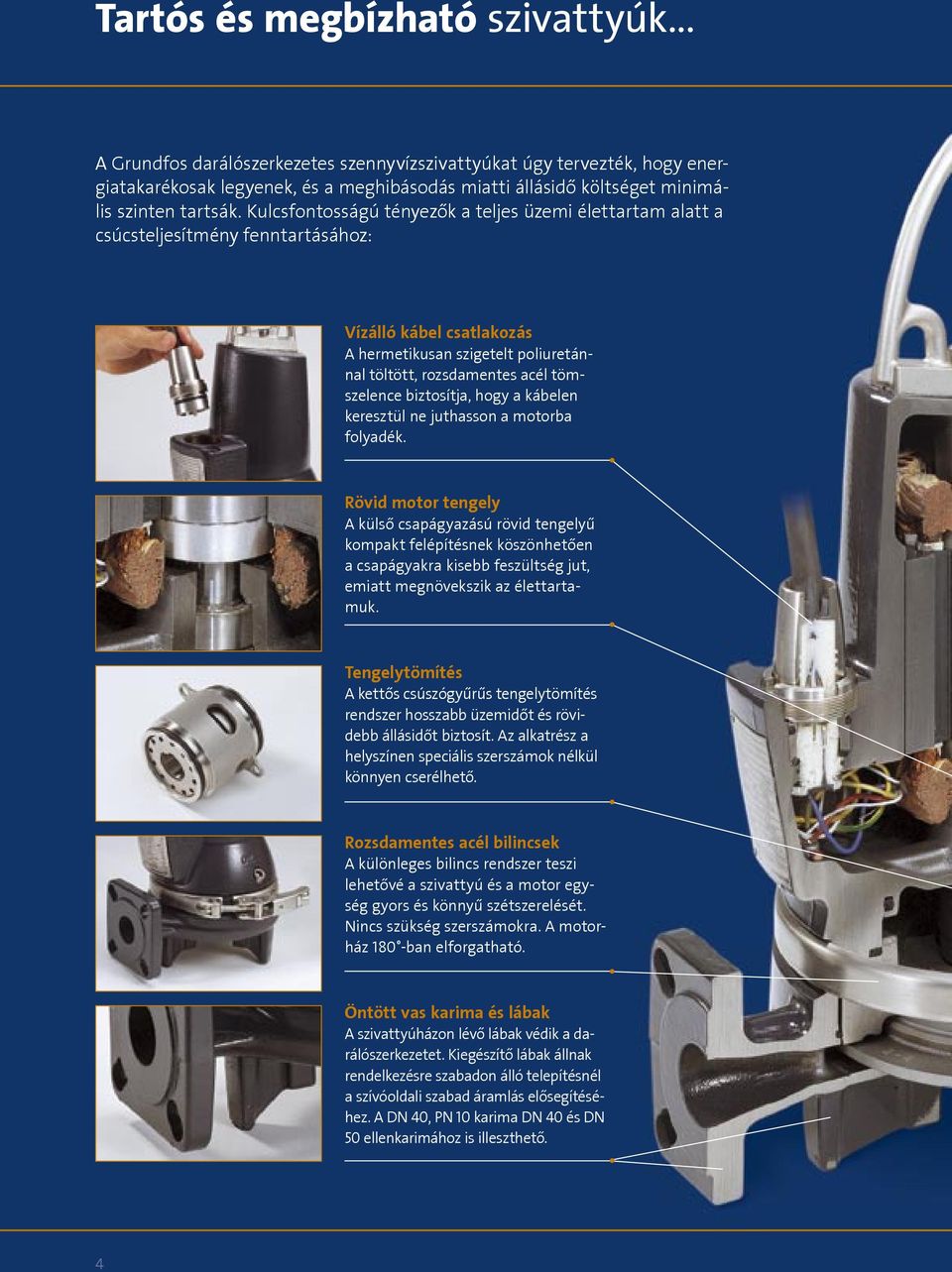 Tartós és megbízható szivattyúk...

A Grundfos darálószerkezetes szennyvízszivattyúkat úgy tervezték, hogy energiatakarékosak legyenek, és a meghibásodás miatti állásidő költséget minimális szinten tartsák. Kulcsfontosságú tényezők a teljes üzemi élettartam alatt a csúcsteljesítmény fenntartásához:

Vízálló kábel csatlakozás
A hermetikusan szigetelt poliuretánnal töltött, rozsdamentes acél tömszelence biztosítja, hogy a kábelen keresztül ne juthasson a motorba folyadék.

Rövid motor tengely
A külső csapágyazású rövid tengelyű kompakt felépítésnek köszönhetően a csapágyakra kisebb feszültség jut, emiatt megnövekszik az élettartamuk.

Tengelytömítés
A kettős csúszógyűrűs tengelytömítés rendszer hosszabb üzemidőt és rövidebb állásidőt biztosít. Az alkatrész a helyszínen speciális szerszámok nélkül könnyen cserélhető.

Rozsdamentes acél bilincsek
A különleges bilincs rendszer teszi lehetővé a szivattyú és a motor egység gyors és könnyű szétszerelését. Nincs szükség szerszámokra. A motorház 180°-ban elforgatható.

Öntött vas karima és lábak
A szivattyúházon lévő lábak védik a darálószerkezetet. Kiegészítő lábak állnak rendelkezésre szabadon álló telepítésnél a szívóoldali szabad áramlás elősegítéséhez. A DN 40, PN 10 karima DN 40 és DN 50 ellenkarimához is illeszthető.

4