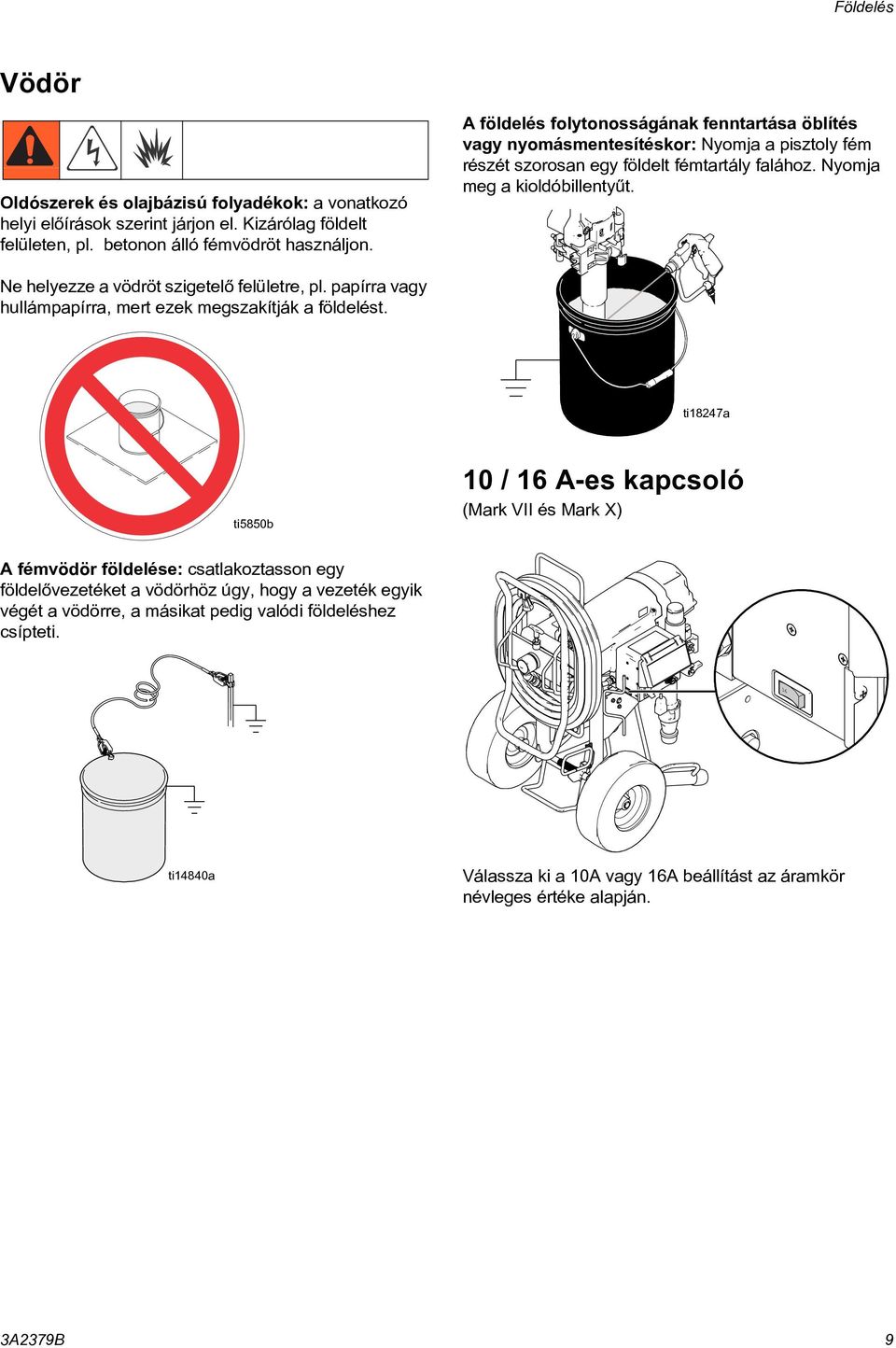 Földelés

Vödör

Oldószerek és olajbázisú folyadékok: a vonatkozó helyi előírások szerint járjon el. Kizárólag földelt felületen, pl. betonon álló fémvödröt használjon.

Ne helyezze a vödröt szigetelő felületre, pl. papírra vagy hullámpapírra, mert ezek megszakítják a földelést.

ti5850b

A fémvödör földelése: csatlakoztasson egy földelővezetéket a vödörhöz úgy, hogy a vezeték egyik végét a vödörre, a másikat pedig valódi földeléshez csípteti.

ti14840a

A földelés folytonosságának fenntartása öblítés vagy nyomásmentesítéskor: Nyomja a pisztoly fém részét szorosan egy földelt fémtartály falához. Nyomja meg a kioldóbillentyűt.

ti18247a

10 / 16 A-es kapcsoló

(Mark VII és Mark X)

Válassza ki a 10A vagy 16A beállítást az áramkör névleges értéke alapján.

3A2379B

9