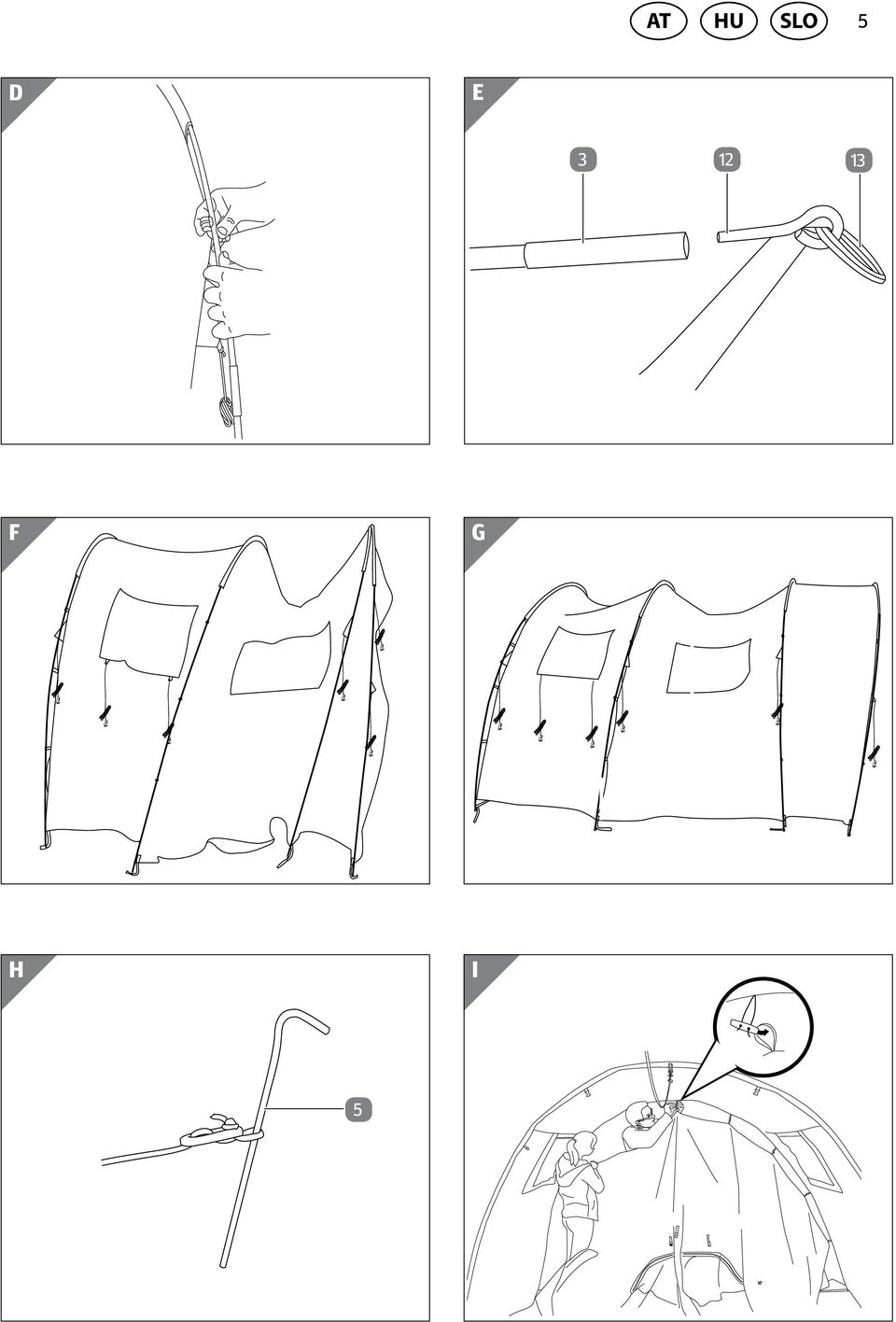 AT HU SLO 5

D

E

3 12 13

F

G

H

5

I