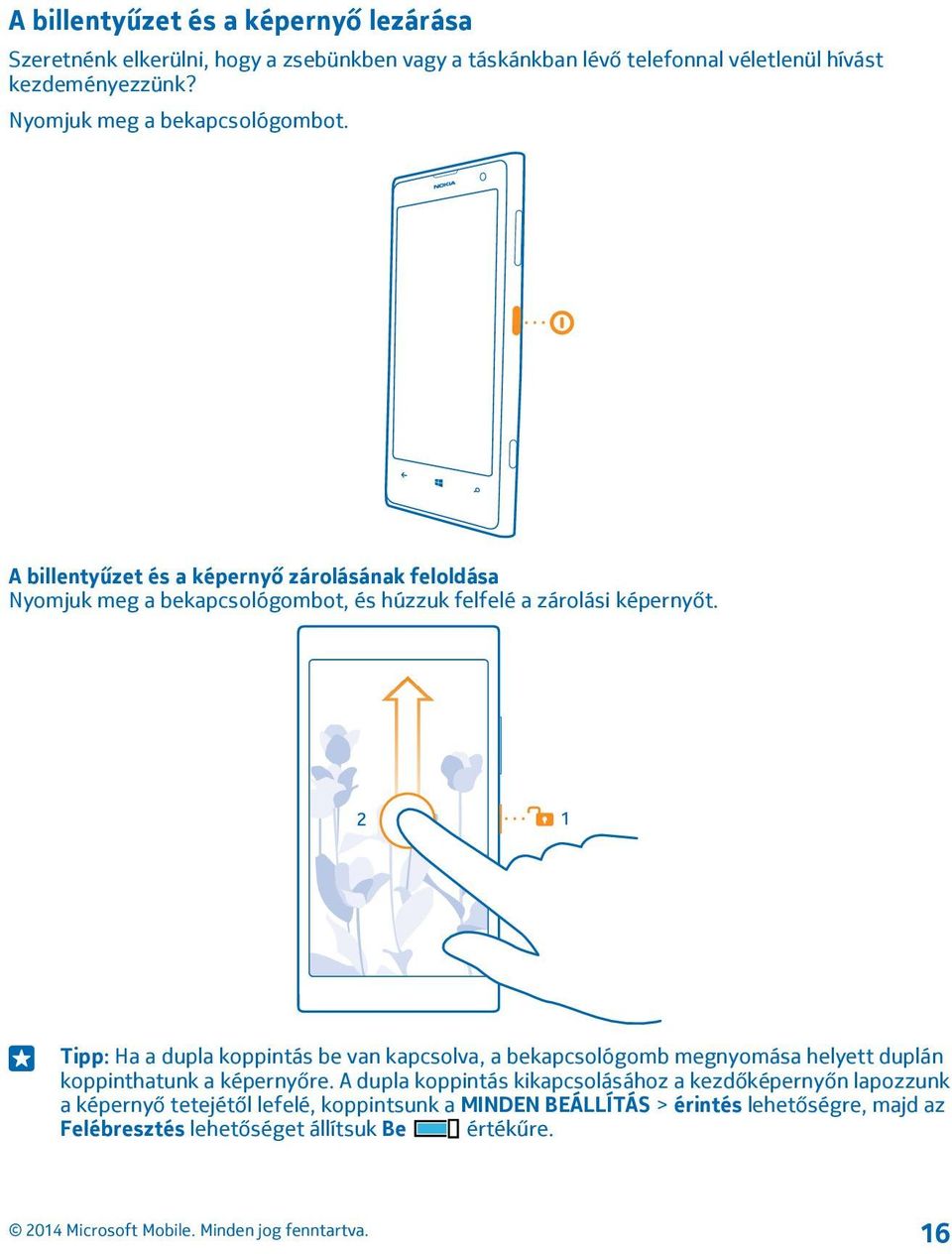 A billentyűzet és a képernyő lezárása

Szeretnénk elkerülni, hogy a zsebünkben vagy a táskánkban lévő telefonnal véletlenül hívást kezdeményezzünk?

Nyomjuk meg a bekapcsológombot.

NOKIA

A billentyűzet és a képernyő zárolásának feloldása

Nyomjuk meg a bekapcsológombot, és húzzuk felfelé a zárolási képernyőt.

2

1

Tipp: Ha a dupla koppintás be van kapcsolva, a bekapcsológomb megnyomása helyett duplán koppinthatunk a képernyőre. A dupla koppintás kikapcsolásához a kezdőképernyőn lapozzunk a képernyő tetejétől lefelé, koppintsunk a MINDEN BEÁLLÍTÁS > érintés lehetőségre, majd az Felébresztés lehetőséget állítsuk Be értékűre.

© 2014 Microsoft Mobile. Minden jog fenntartva.

16