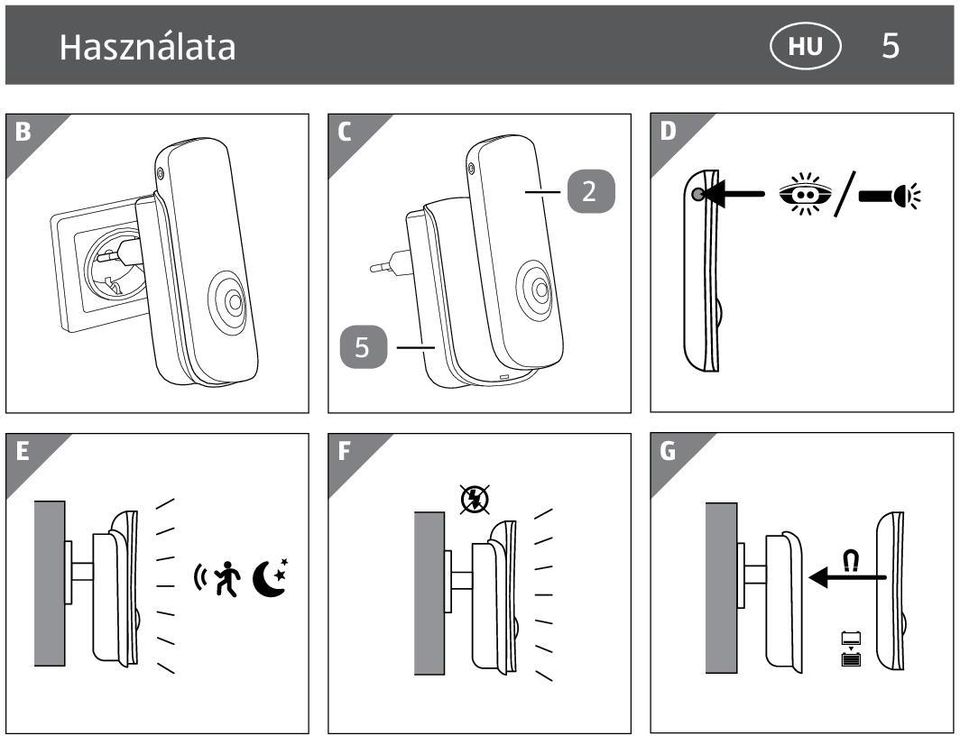 Használata HU 5

B

C

2

5

D

E

F

G