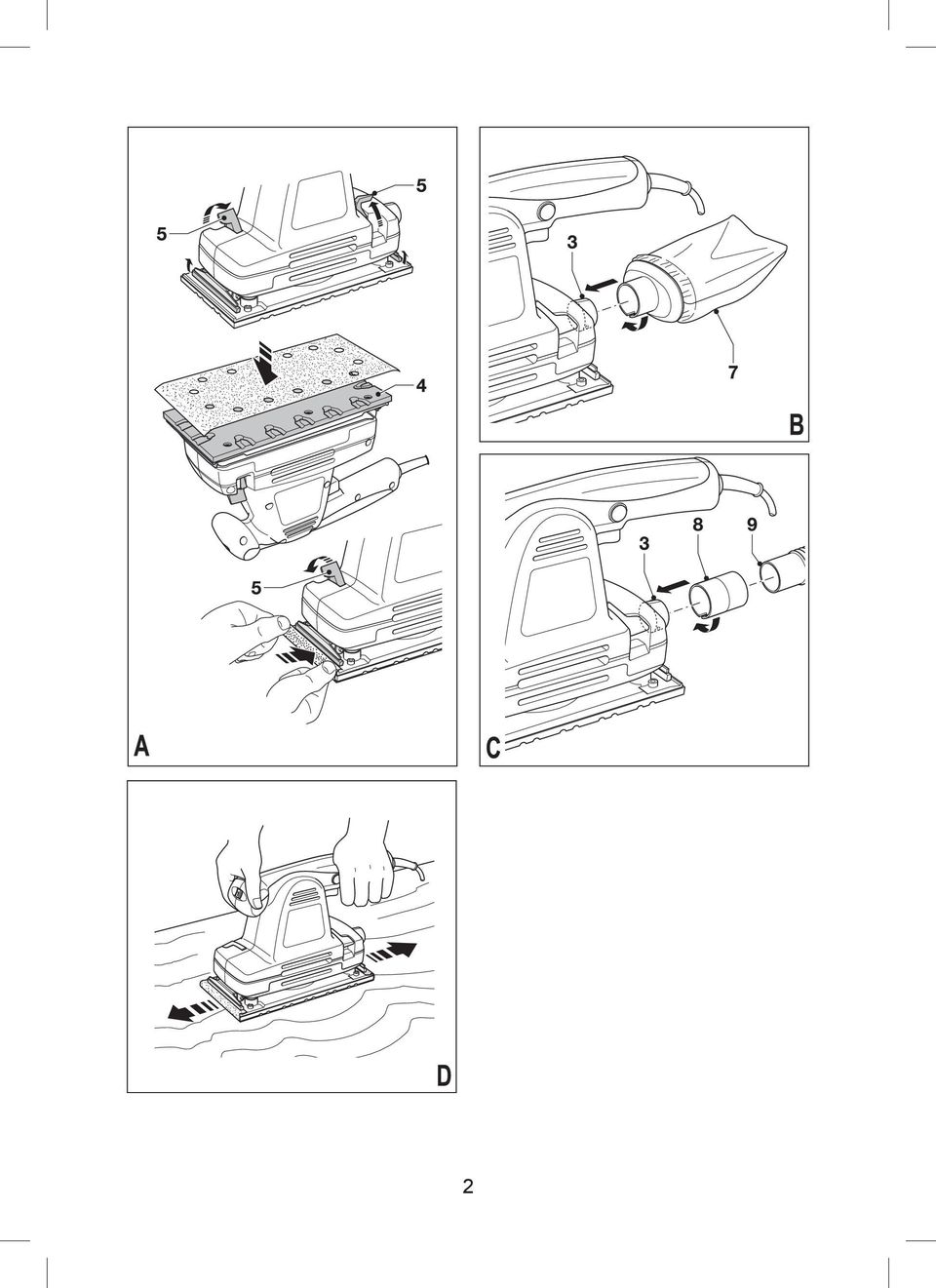 5
5
4
5
A
3
7
B
3
8
9
C
D
2