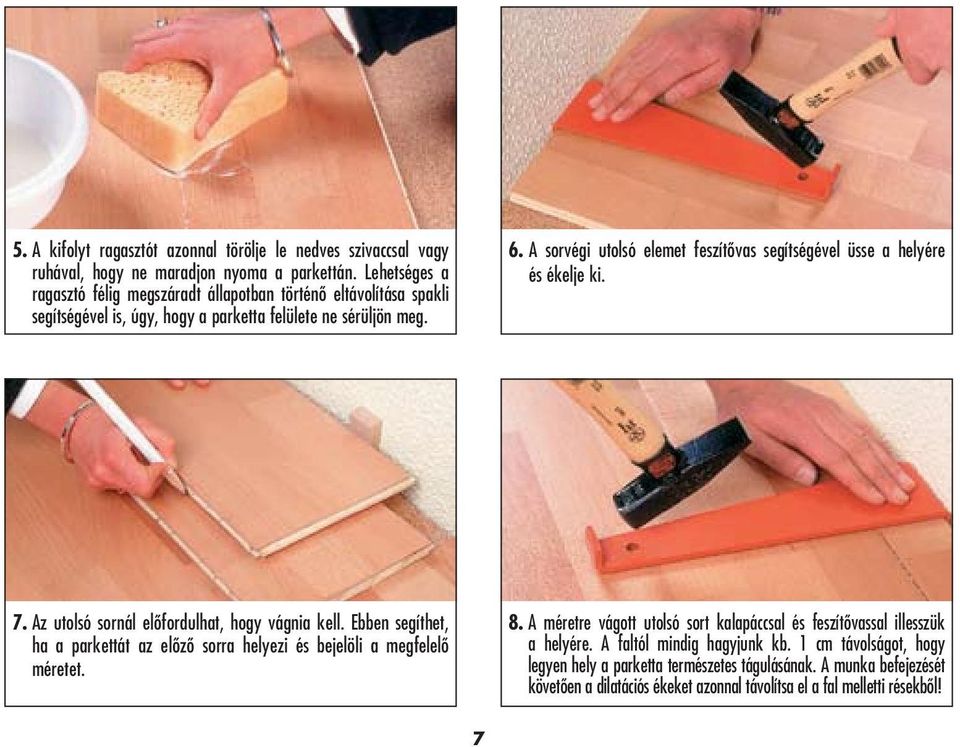 5. A kifolyt ragasztót azonnal törölje le nedves szivaccsal vagy ruhával, hogy ne maradjon nyoma a parkettán. Lehetséges a ragasztó félig megszáradt állapotban történő eltávolítása spakli segítségével is, úgy, hogy a parketta felülete ne sérüljön meg.

6. A sorvégi utolsó elemet feszítővas segítségével üsse a helyére és ékelje ki.

7. Az utolsó sornál előfordulhat, hogy vágnia kell. Ebben segíthet, ha a parkettát az előző sorra helyezi és bejelöli a megfelelő méretet.

8. A méretre vágott utolsó sort kalapáccsal és feszítővassal illesszük a helyére. A faltól mindig hagyjunk kb. 1 cm távolságot, hogy legyen hely a parketta természetes tágulásának. A munka befejezését követően a dilatációs ékeket azonnal távolítsa el a fal melletti résekből!

7