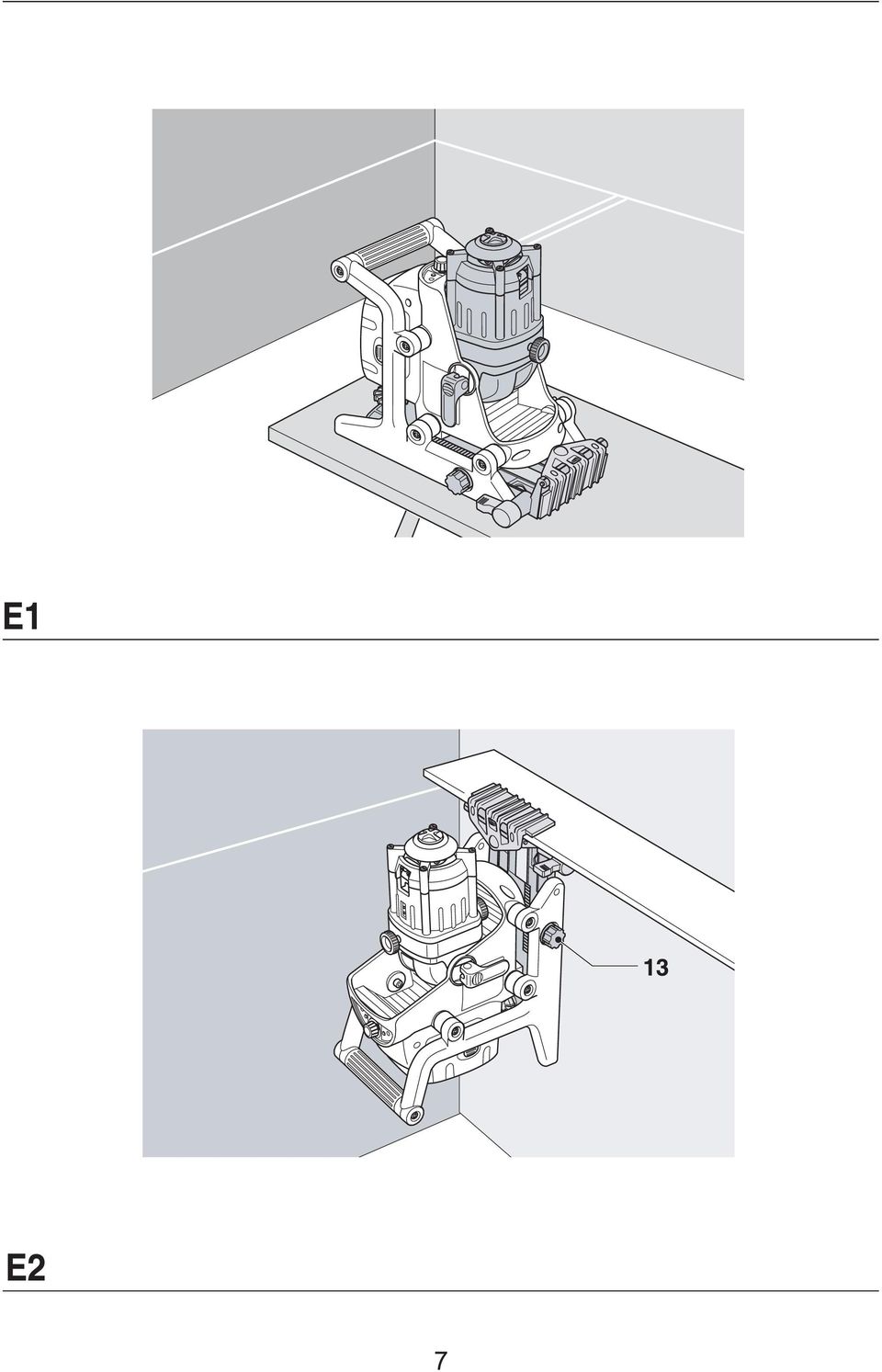 E1

13

E2

7