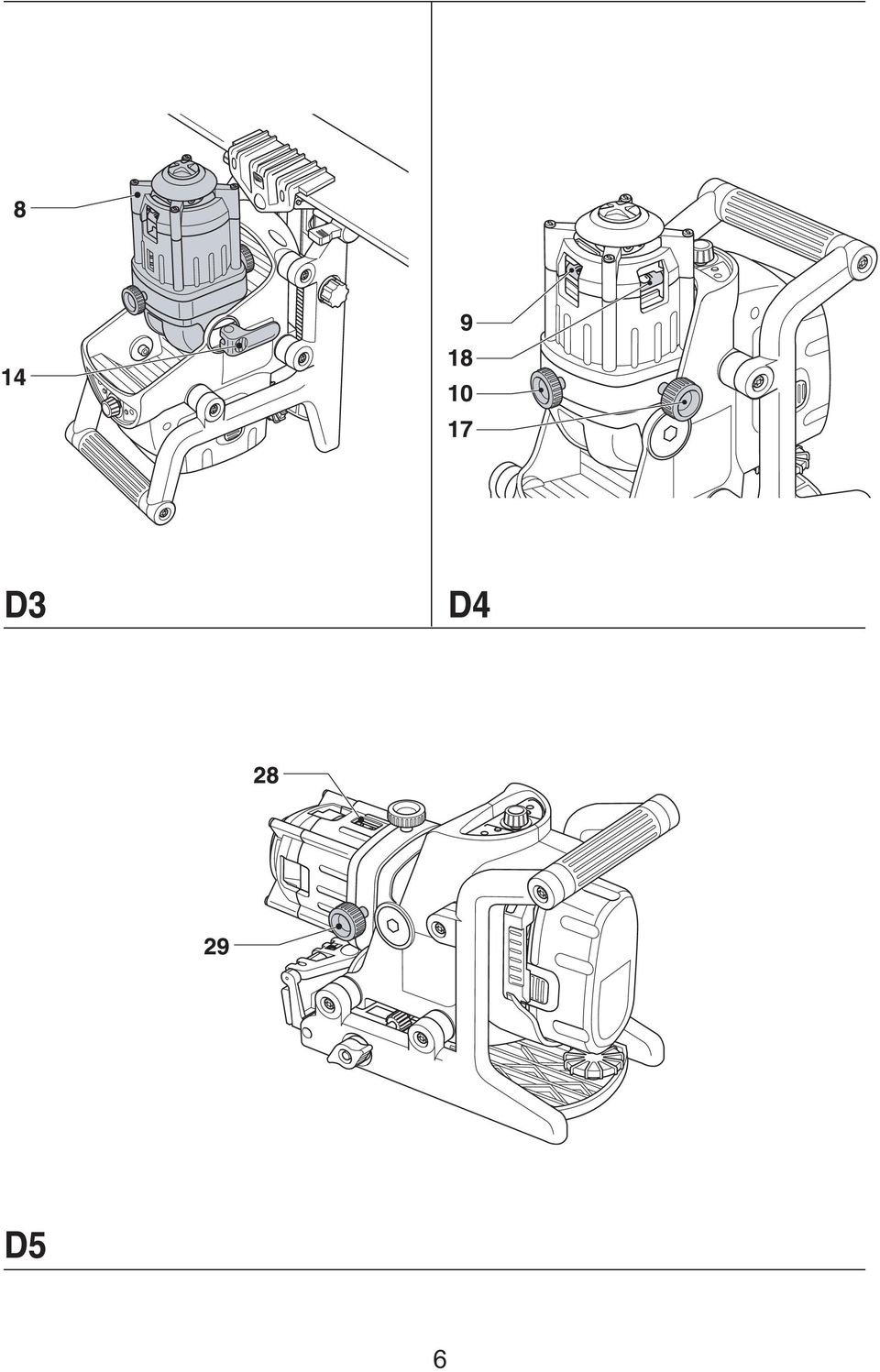 8

14

D3

9
18
10
17

D4

28

29

D5

6