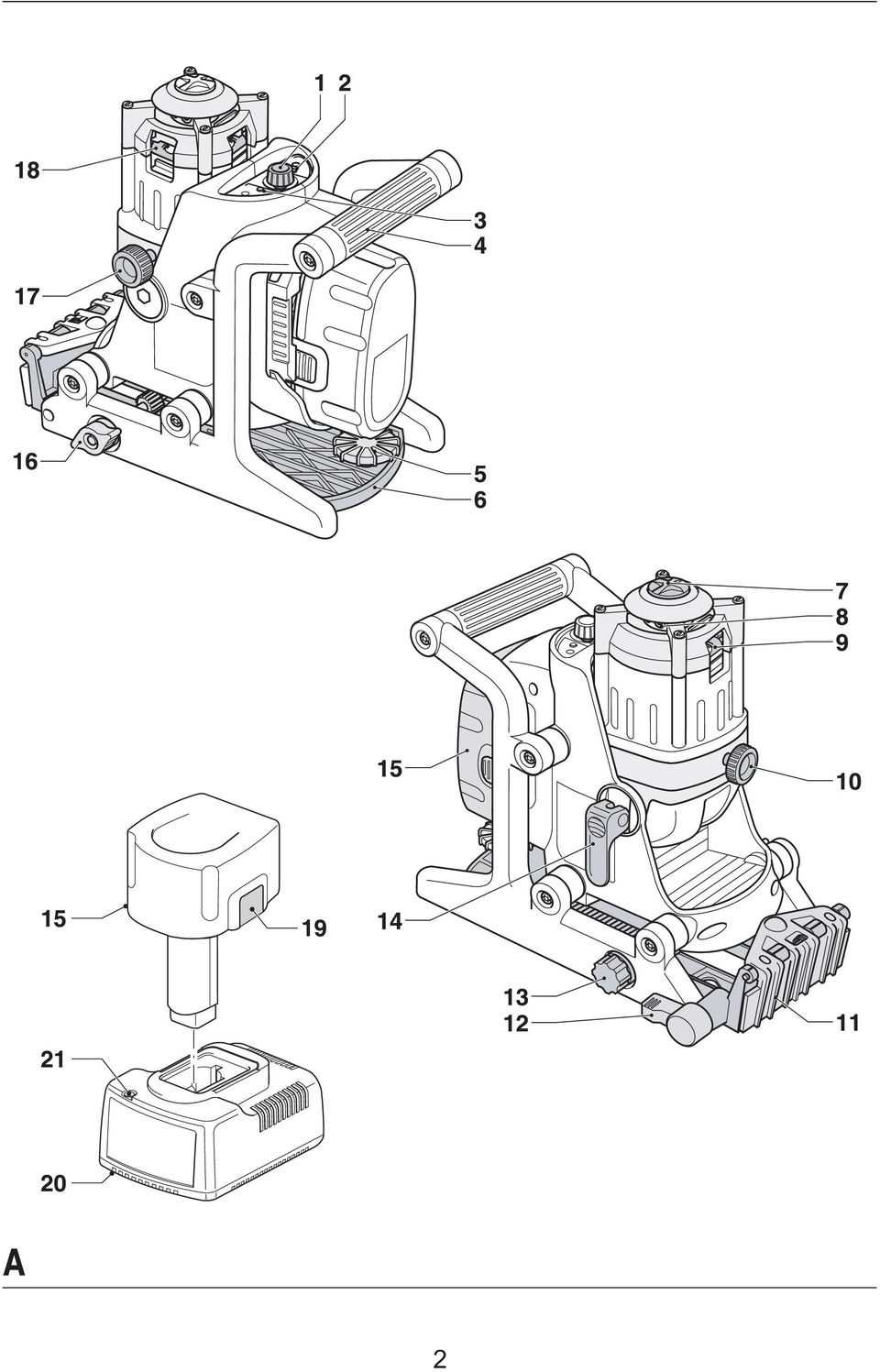 1 2

18

3

4

17

16

5

6

7

8

9

15

10

15

19

14

13

12

11

21

20

A

2