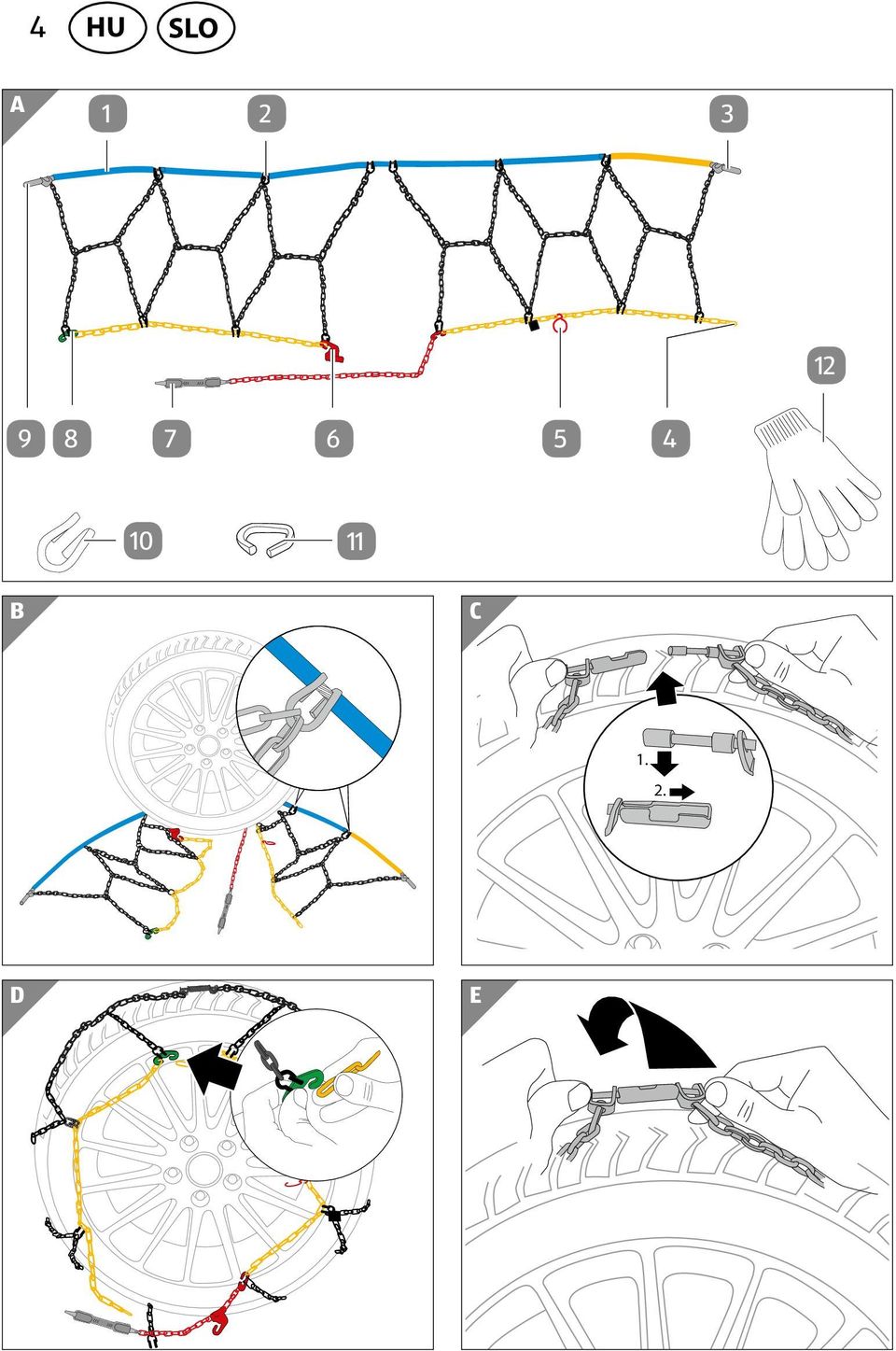 4 HU SLO

A

1 2 3

12

9 8 7 6 5 4

10 11

B

C

1.

2.

D

E