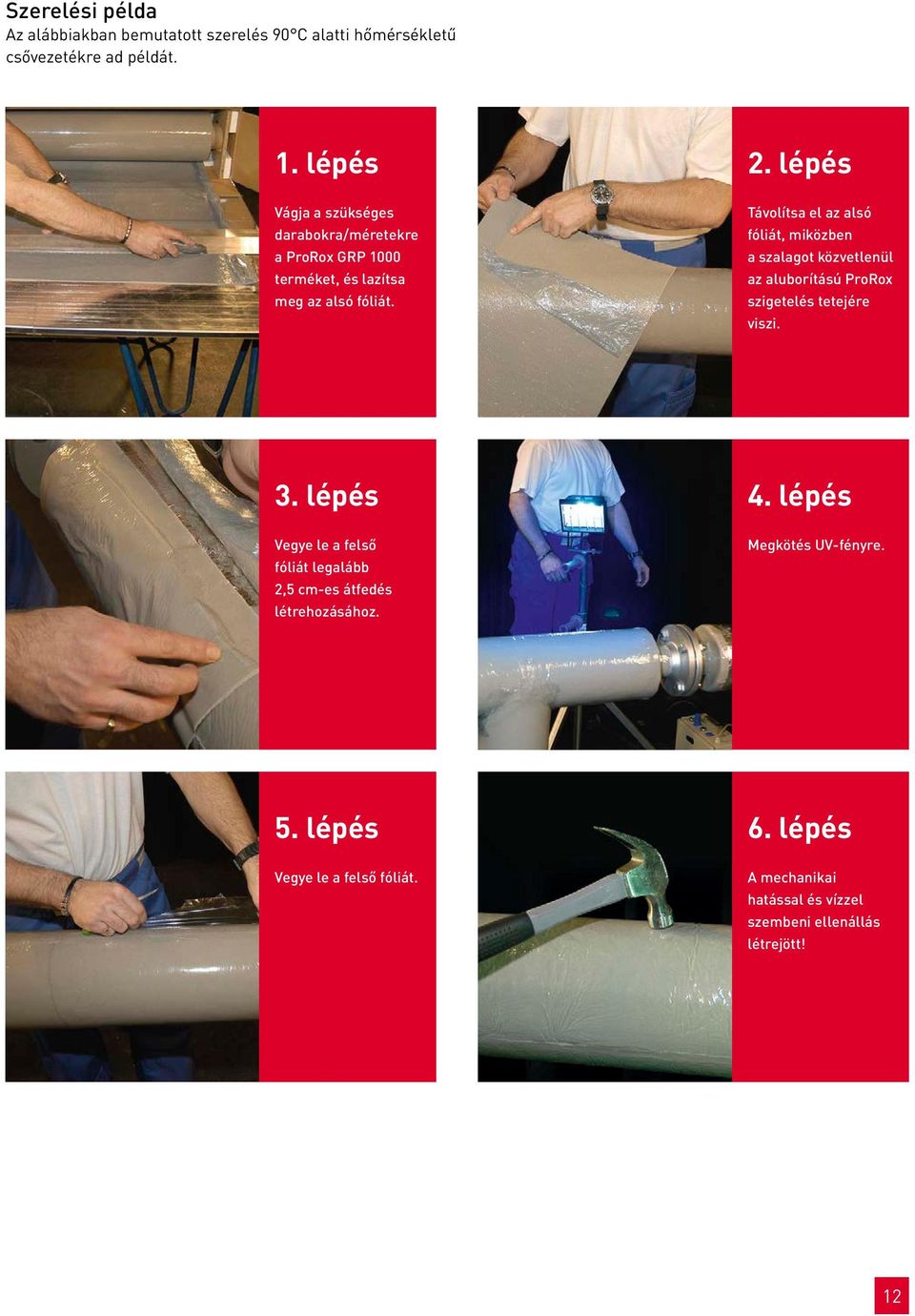 Szerelési példa
Az alábbiakban bemutatott szerelés 90°C alatti hőmérsékletű csővezetékre ad példát.

1. lépés

Vágja a szükséges darabokra/méretekre a ProRox GRP 1000 terméket, és lazítsa meg az alsó fóliát.

2. lépés

Távolítsa el az alsó fóliát, miközben a szalagot közvetlenül az aluborítású ProRox szigetelés tetejére viszi.

3. lépés

Vegye le a felső fóliát legalább 2,5 cm-es átfedés létrehozásához.

4. lépés

Megkötés UV-fényre.

5. lépés

Vegye le a felső fóliát.

6. lépés

A mechanikai hatással és vízzel szembeni ellenállás létrejött!

12