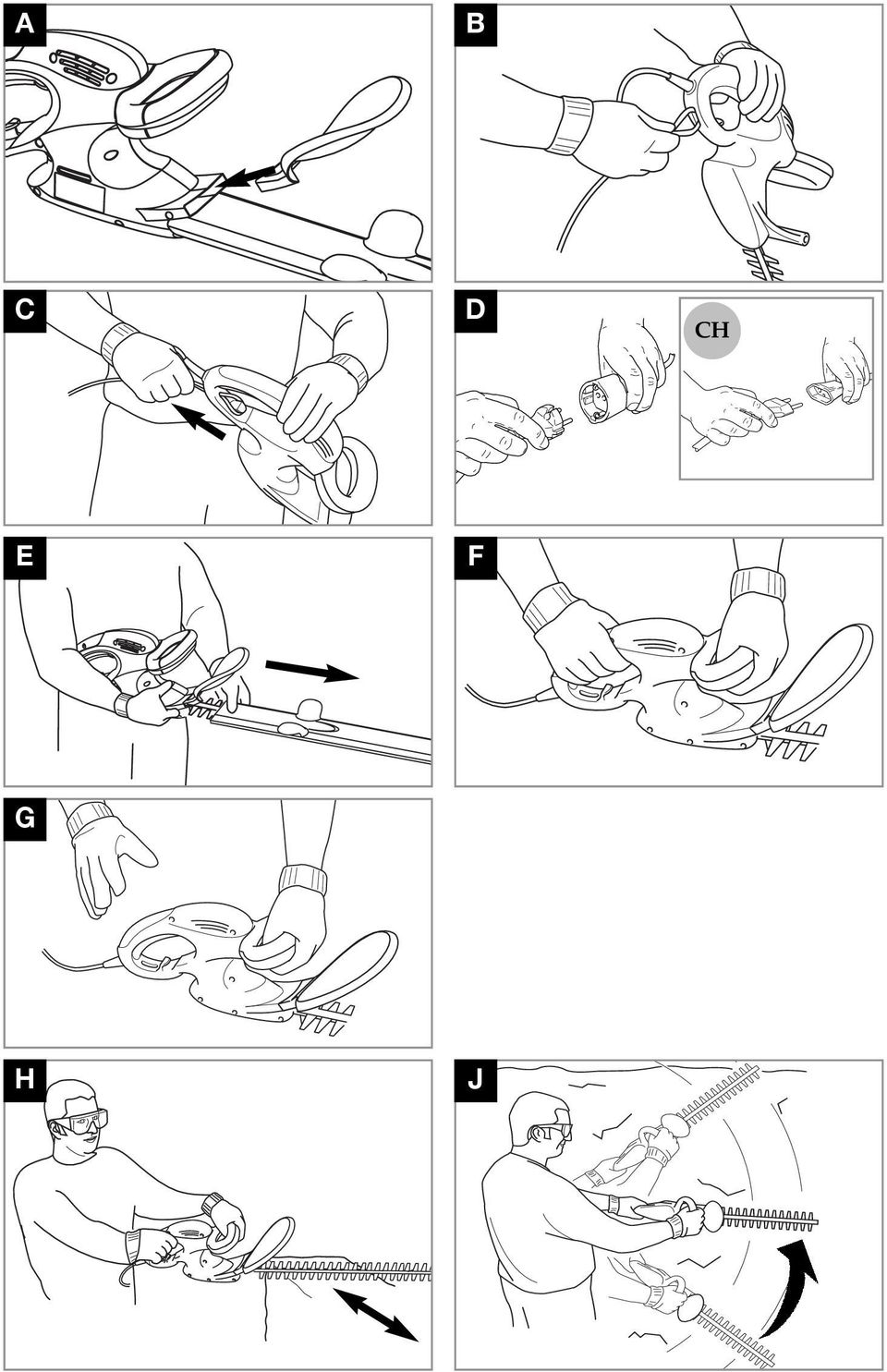 A

B

C

D

CH

E

F

G

H

J