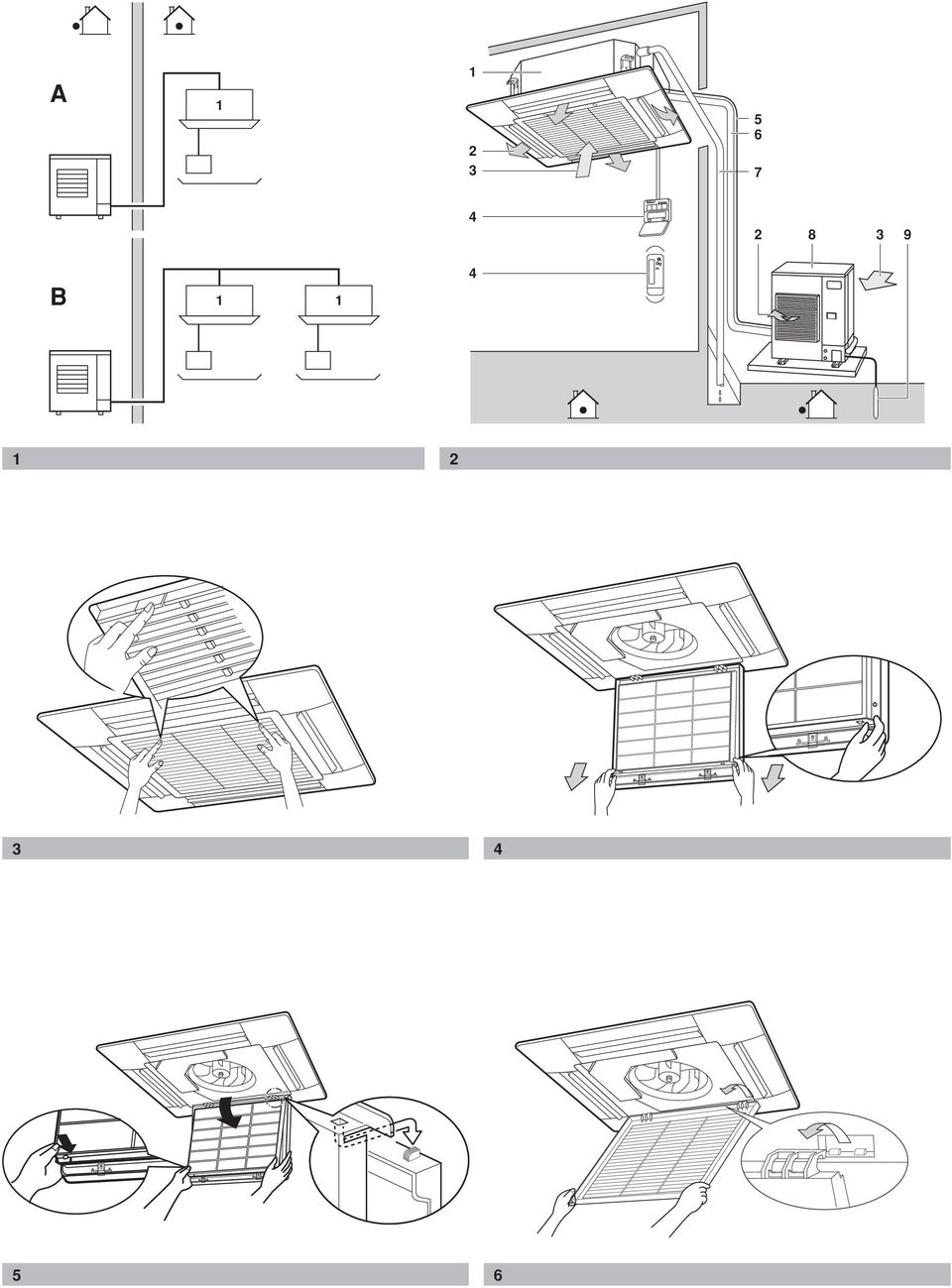 A

1

B

1

1

1

2
3

4

4

5
6

7

2 8 3 9

1

2

3

4

5

6