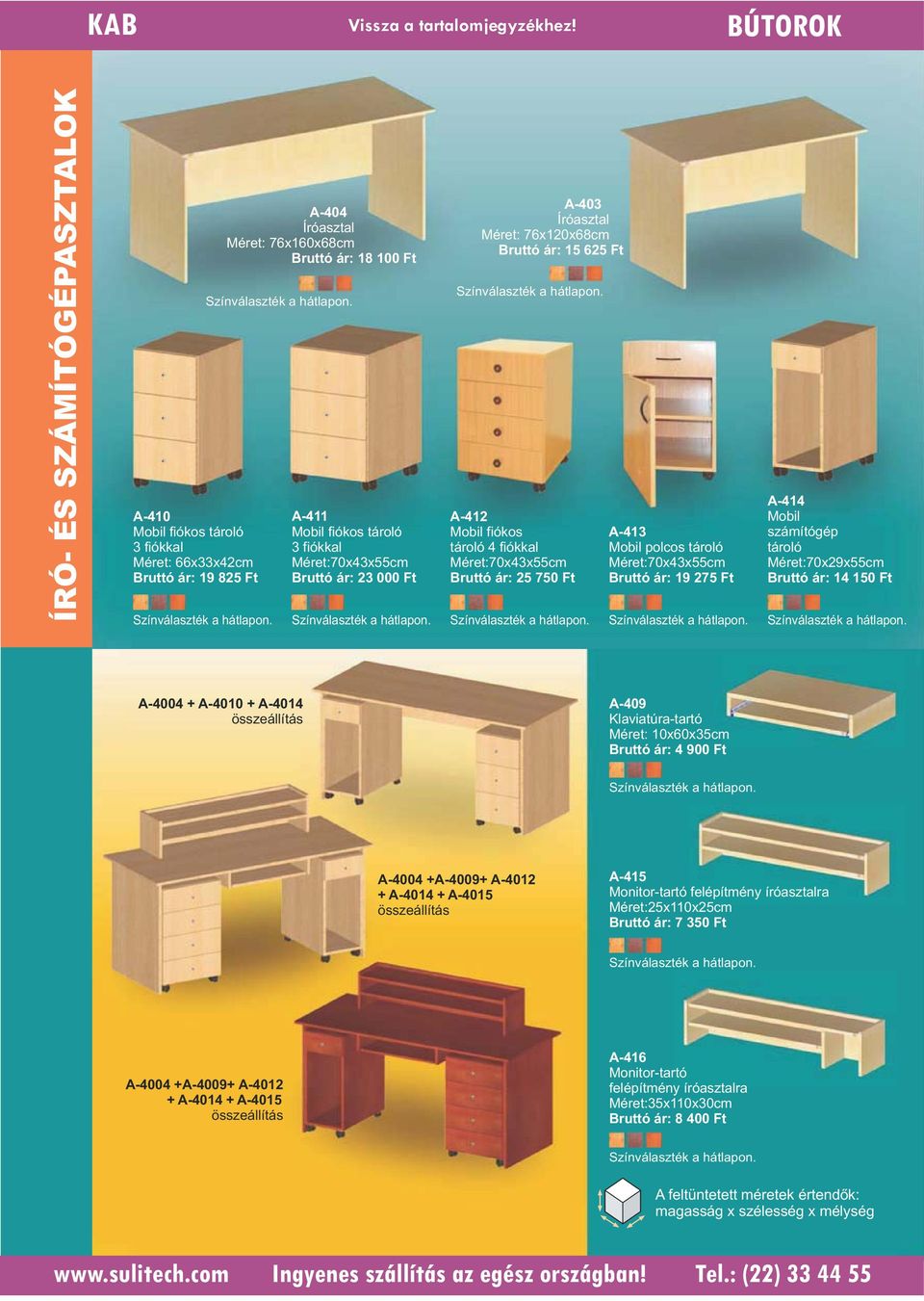 KAB

Vissza a tartalomjegyzékhez!

BÚTOROK

ÍRÓ- ÉS SZÁMÍTÓGÉPASZTALOK

A-404
Íróasztal
Méret: 76x160x68cm
Bruttó ár: 18 100 Ft

Színválaszték a hátlapon.

A-403
Íróasztal
Méret: 76x120x68cm
Bruttó ár: 15 625 Ft

Színválaszték a hátlapon.

A-410
Mobil fiókos tároló
3 fiókkal
Méret: 66x33x42cm
Bruttó ár: 19 825 Ft

Színválaszték a hátlapon.

A-411
Mobil fiókos tároló
3 fiókkal
Méret:70x43x55cm
Bruttó ár: 23 000 Ft

Színválaszték a hátlapon.

A-412
Mobil fiókos
tároló 4 fiókkal
Méret:70x43x55cm
Bruttó ár: 25 750 Ft

Színválaszték a hátlapon.

A-413
Mobil polcos tároló
Méret:70x43x55cm
Bruttó ár: 19 275 Ft

Színválaszték a hátlapon.

A-414
Mobil
számítógép
tároló
Méret:70x29x55cm
Bruttó ár: 14 150 Ft

Színválaszték a hátlapon.

A-4004 + A-4010 + A-4014
összeállítás

A-409
Klaviatúra-tartó
Méret: 10x60x35cm
Bruttó ár: 4 900 Ft

Színválaszték a hátlapon.

A-4004 +A-4009+ A-4012
+ A-4014 + A-4015
összeállítás

A-415
Monitor-tartó felépítmény íróasztalra
Méret:25x110x25cm
Bruttó ár: 7 350 Ft

Színválaszték a hátlapon.

A-4004 +A-4009+ A-4012
+ A-4014 + A-4015
összeállítás

A-416
Monitor-tartó
felépítmény íróasztalra
Méret:35x110x30cm
Bruttó ár: 8 400 Ft

Színválaszték a hátlapon.

A feltüntetett méretek értendők:
magasság x szélesség x mélység

www.sulitech.com Ingyenes szállítás az egész országban! Tel.: (22) 33 44 55