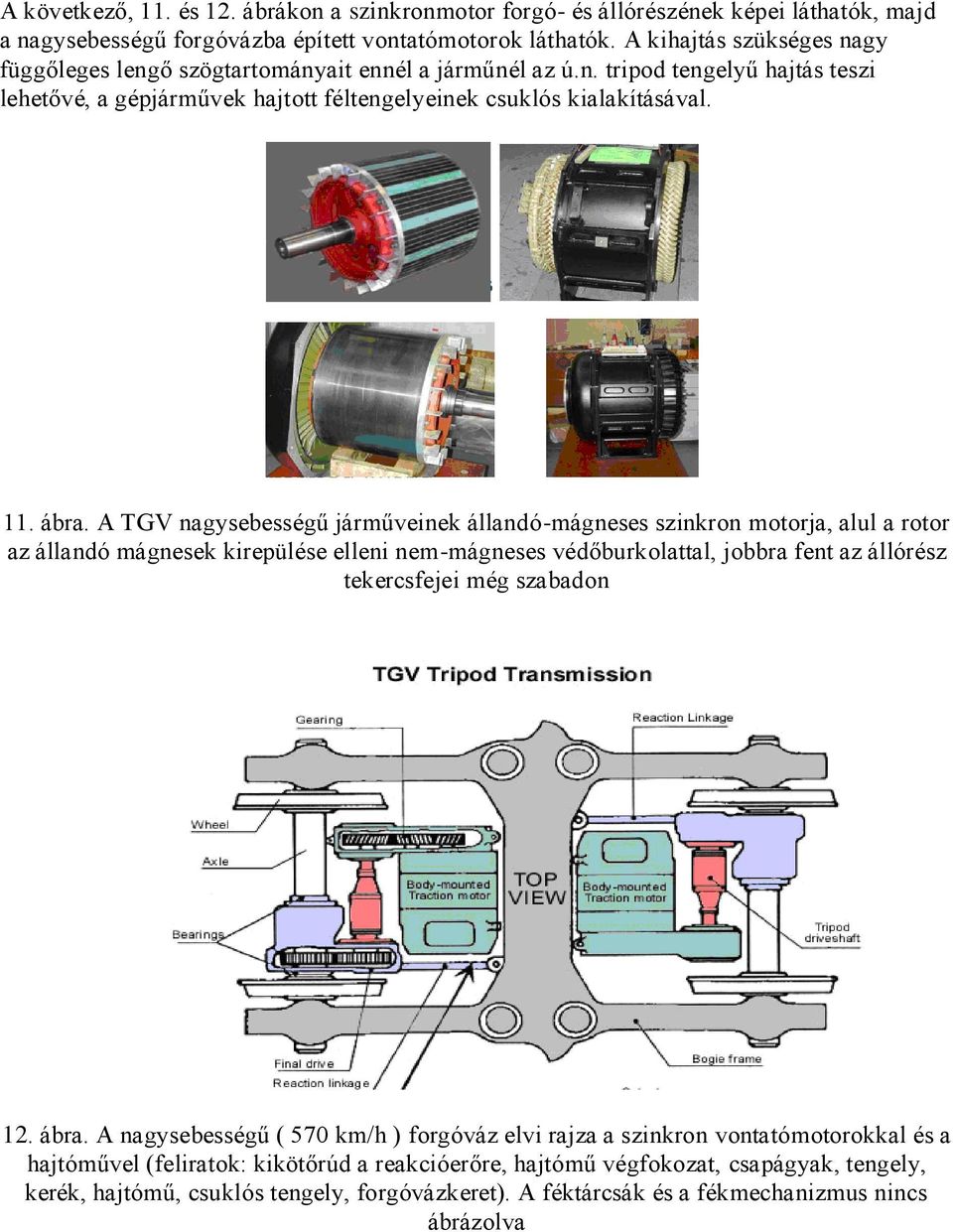 A következő, 11. és 12. ábrákon a szinkronmotor forgó- és állórészének képei láthatók, majd a nagysebességű forgóvázba épített vontatómotorok láthatók. A kihajtás szükséges nagy függőleges lengő szögtartományait ennél a járműnél az ú.n. tripod tengelyű hajtás teszi lehetővé, a gépjárművek hajtott féltengelyeinek csuklós kialakításával.

11. ábra. A TGV nagysebességű járműveinek állandó-mágneses szinkron motorja, alul a rotor az állandó mágnesek kirepülése elleni nem-mágneses védőburkolattal, jobbra fent az állórész tekercsfejei még szabadon

TGV Tripod Transmission

Gearing

Reaction Linkage

Wheel

Axle

Body-mounted Traction motor

TOP VIEW

Body-mounted Traction motor

Bearings

Tripod driveshaft

Final drive

Reaction linkage

Bogie frame

12. ábra. A nagysebességű ( 570 km/h ) forgóváz elvi rajza a szinkron vontatómotorokkal és a hajtóművel (feliratok: kikötőrúd a reakcióerőre, hajtómű végfokozat, csapágyak, tengely, kerék, hajtómű, csuklós tengely, forgóvázkeret). A féktárcsák és a fékmechanizmus nincs ábrázolva