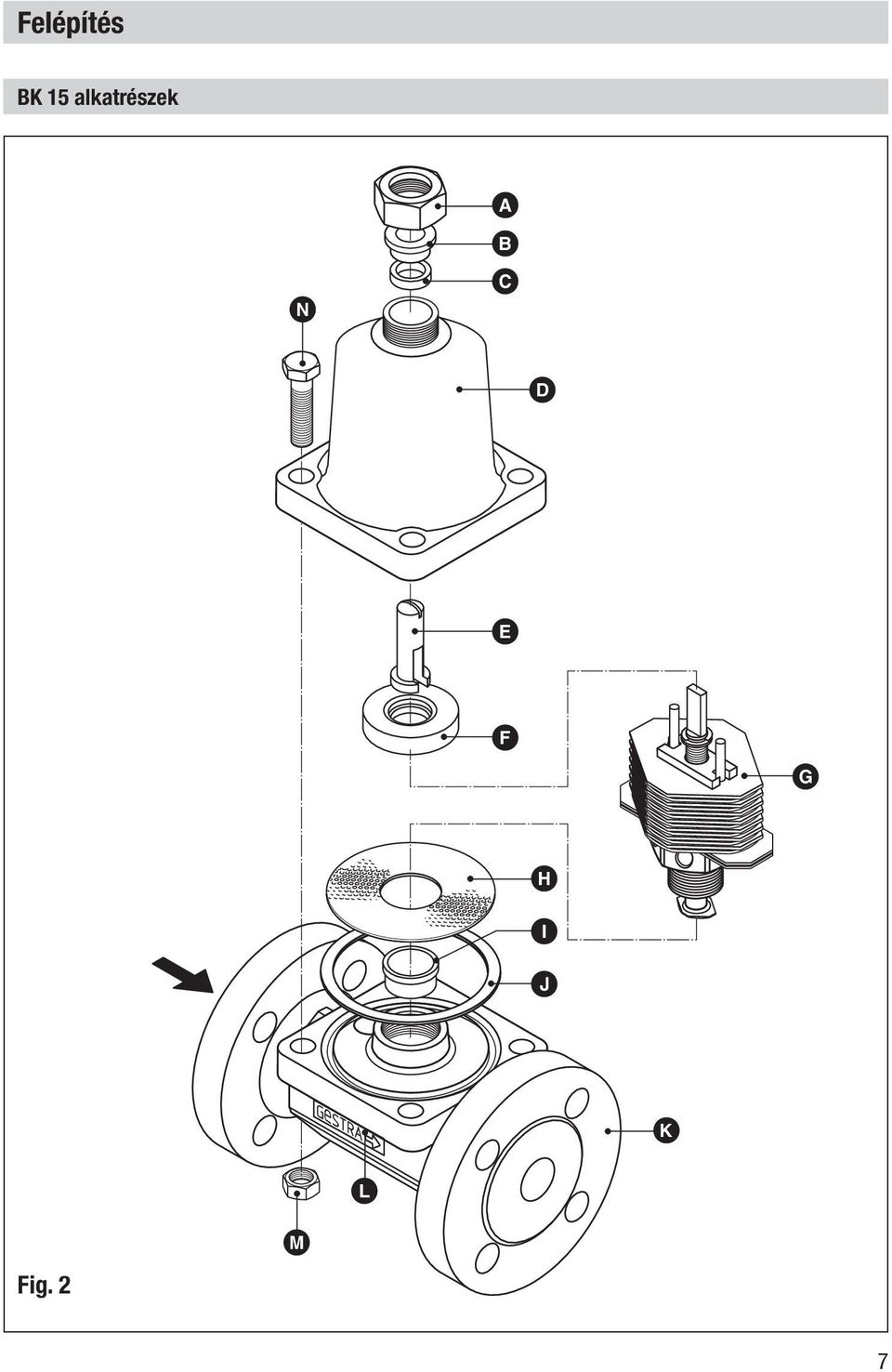 Felépítés

BK 15 alkatrészek

A

B

C

N

D

E

F

G

H

I

J

GESTRA

K

L

M

Fig. 2

7