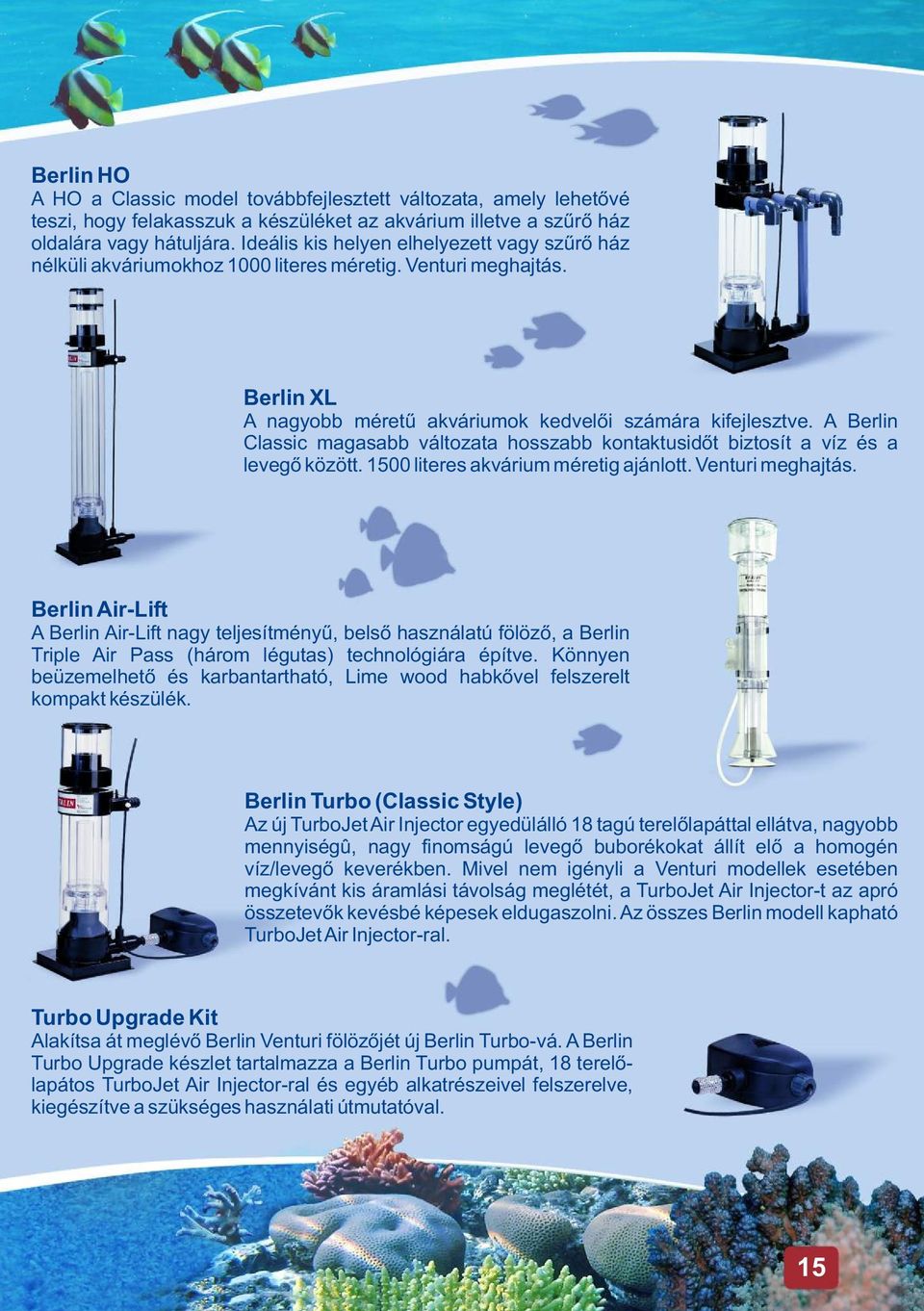 Berlin HO
A HO a Classic model továbbfejlesztett változata, amely lehetővé teszi, hogy felakasszuk a készüléket az akvárium illetve a szűrő ház oldalára vagy hátuljára. Ideális kis helyen elhelyezett vagy szűrő ház nélküli akváriumokhoz 1000 literes méretig. Venturi meghajtás.

Berlin XL
A nagyobb méretű akváriumok kedvelői számára kifejlesztve. A Berlin Classic magasabb változata hosszabb kontaktusidőt biztosít a víz és a levegő között. 1500 literes akvárium méretig ajánlott. Venturi meghajtás.

Berlin Air-Lift
A Berlin Air-Lift nagy teljesítményű, belső használatú fölöző, a Berlin Triple Air Pass (három légutas) technológiára építve. Könnyen beüzemelhető és karbantartható, Lime wood habkővel felszerelt kompakt készülék.

Berlin Turbo (Classic Style)
Az új TurboJet Air Injector egyedülálló 18 tagú terelőlapáttal ellátva, nagyobb mennyiségû, nagy finomságú levegő buborékokat állít elő a homogén víz/levegő keverékben. Mivel nem igényli a Venturi modellek esetében megkívánt kis áramlási távolság meglétét, a TurboJet Air Injector-t az apró összetevők kevésbé képesek eldugaszolni. Az összes Berlin modell kapható TurboJet Air Injector-ral.

Turbo Upgrade Kit
Alakítsa át meglévő Berlin Venturi fölözőjét új Berlin Turbo-vá. A Berlin Turbo Upgrade készlet tartalmazza a Berlin Turbo pumpát, 18 terelőlapátos TurboJet Air Injector-ral és egyéb alkatrészeivel felszerelve, kiegészítve a szükséges használati útmutatóval.

15