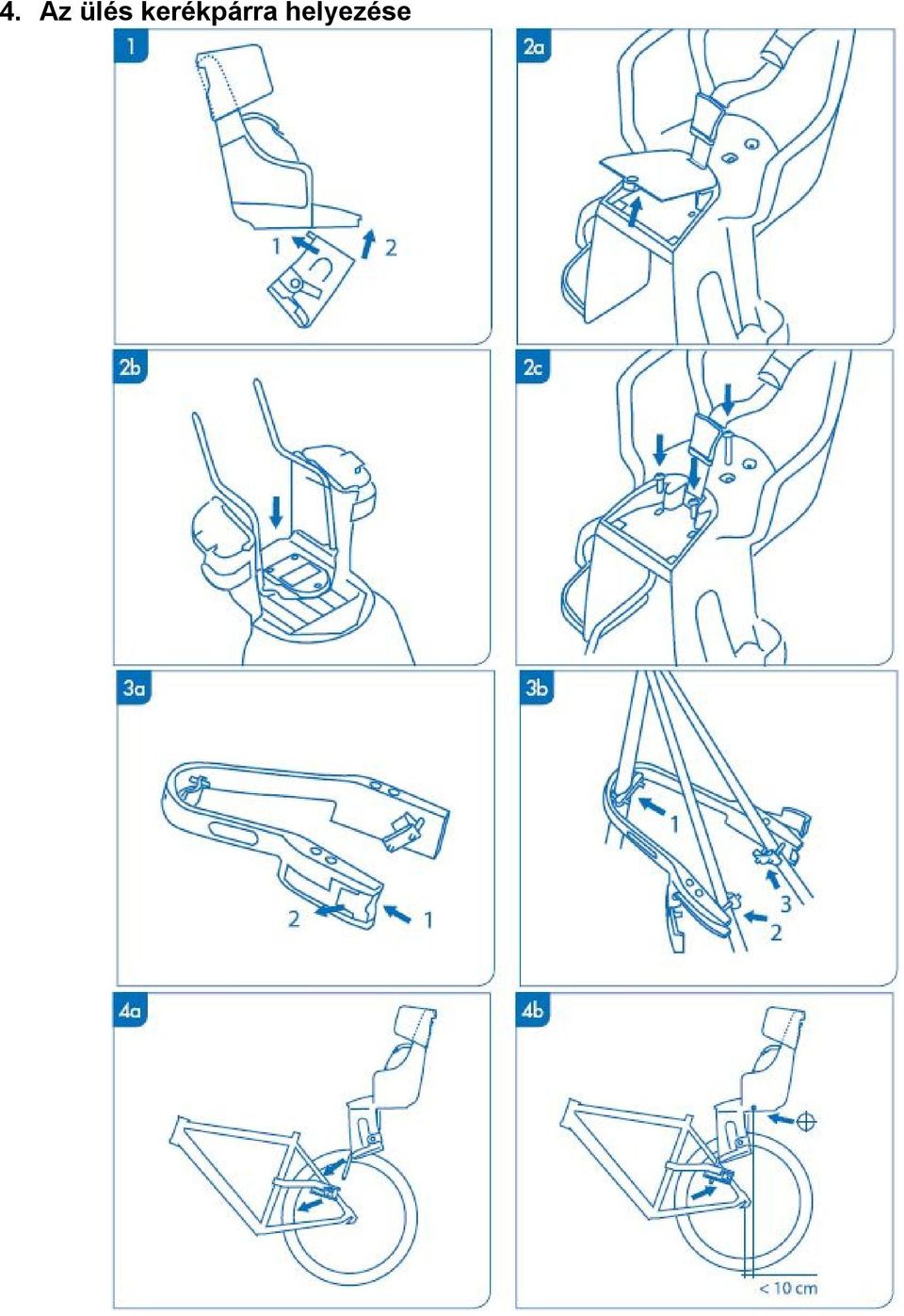 4. Az ülés kerékpárra helyezése

1

1

2

2a

2b

2c

3a

2

1

3b

1

3

2

4a

4b

< 10 cm