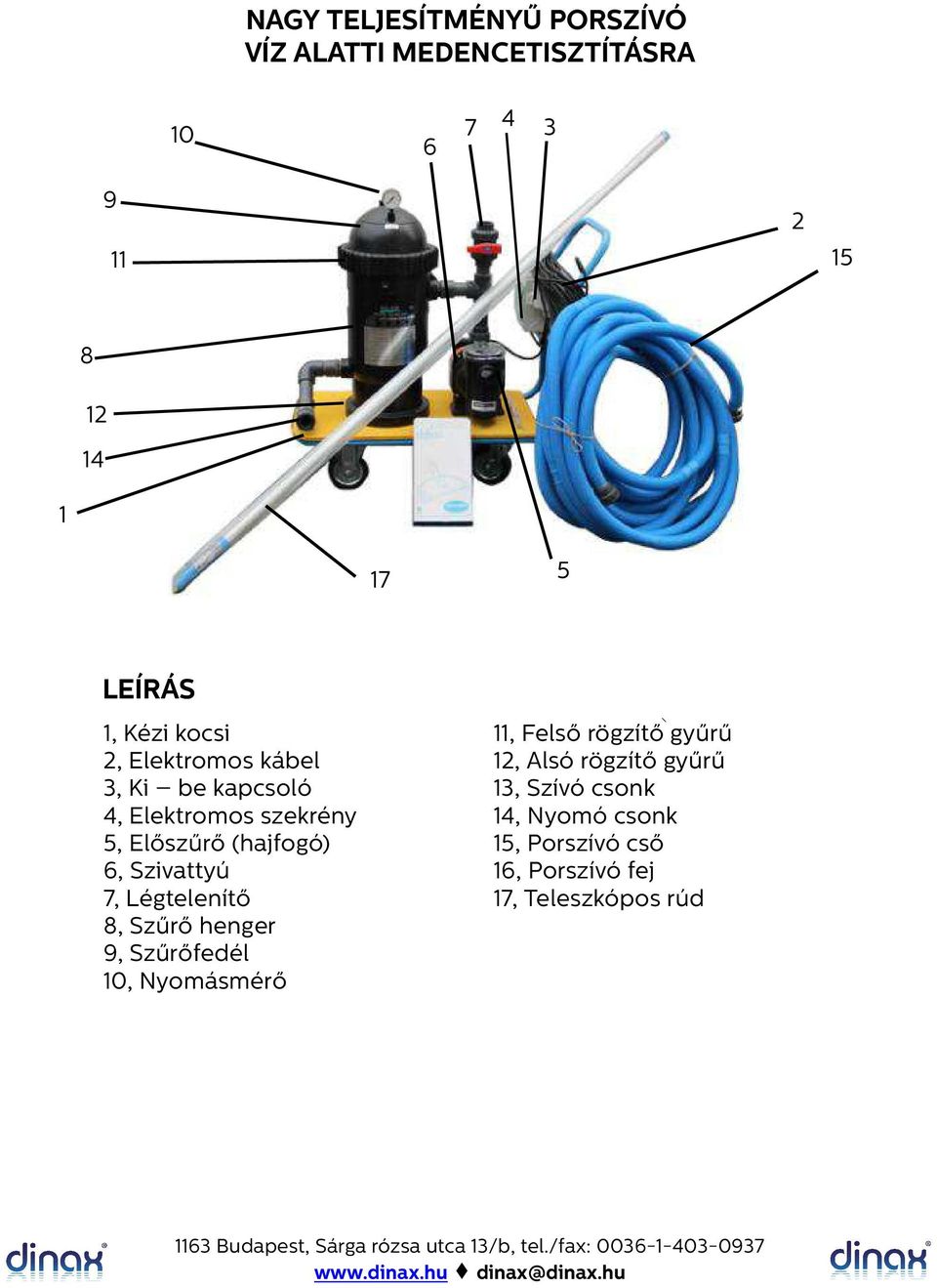 NAGY TELJESÍTMÉNYŰ PORSZÍVÓ
VÍZ ALATTI MEDENCETISZTÍTÁSRA

10
6
7
4
3
9
2
11
15
8
12
14
1
17
5

LEÍRÁS

1, Kézi kocsi
2, Elektromos kábel
3, Ki – be kapcsoló
4, Elektromos szekrény
5, Előszűrő (hajfogó)
6, Szivattyú
7, Légtelenítő
8, Szűrő henger
9, Szűrőfedél
10, Nyomásmérő

11, Felső rögzítő gyűrű
12, Alsó rögzítő gyűrű
13, Szívó csonk
14, Nyomó csonk
15, Porszívó cső
16, Porszívó fej
17, Teleszkópos rúd

dinax

1163 Budapest, Sárga rózsa utca 13/b, tel./fax: 0036-1-403-0937
www.dinax.hu ♦ dinax@dinax.hu

dinax