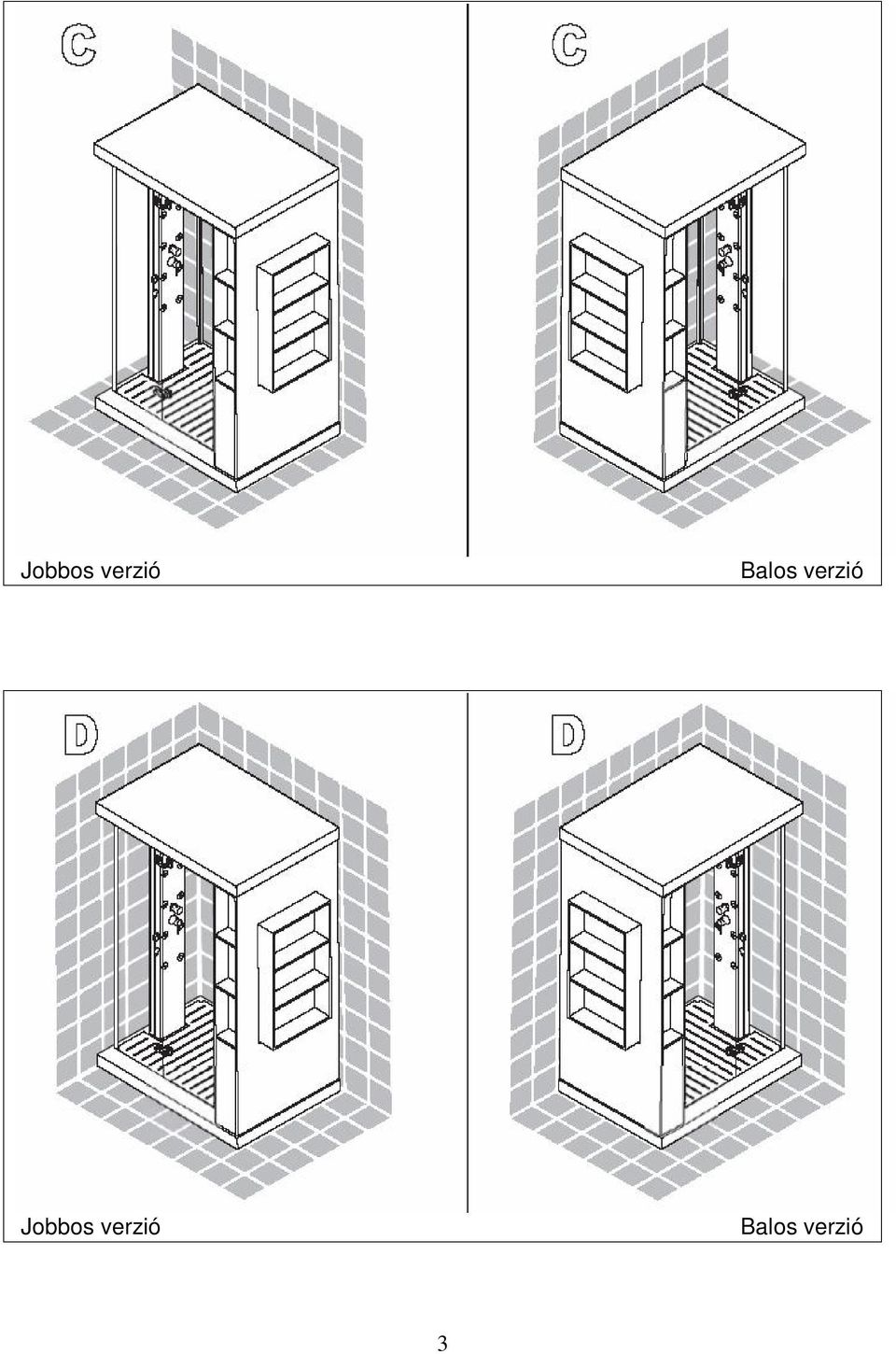 C

C

Jobbos verzió

Balos verzió

D

D

Jobbos verzió

Balos verzió

3