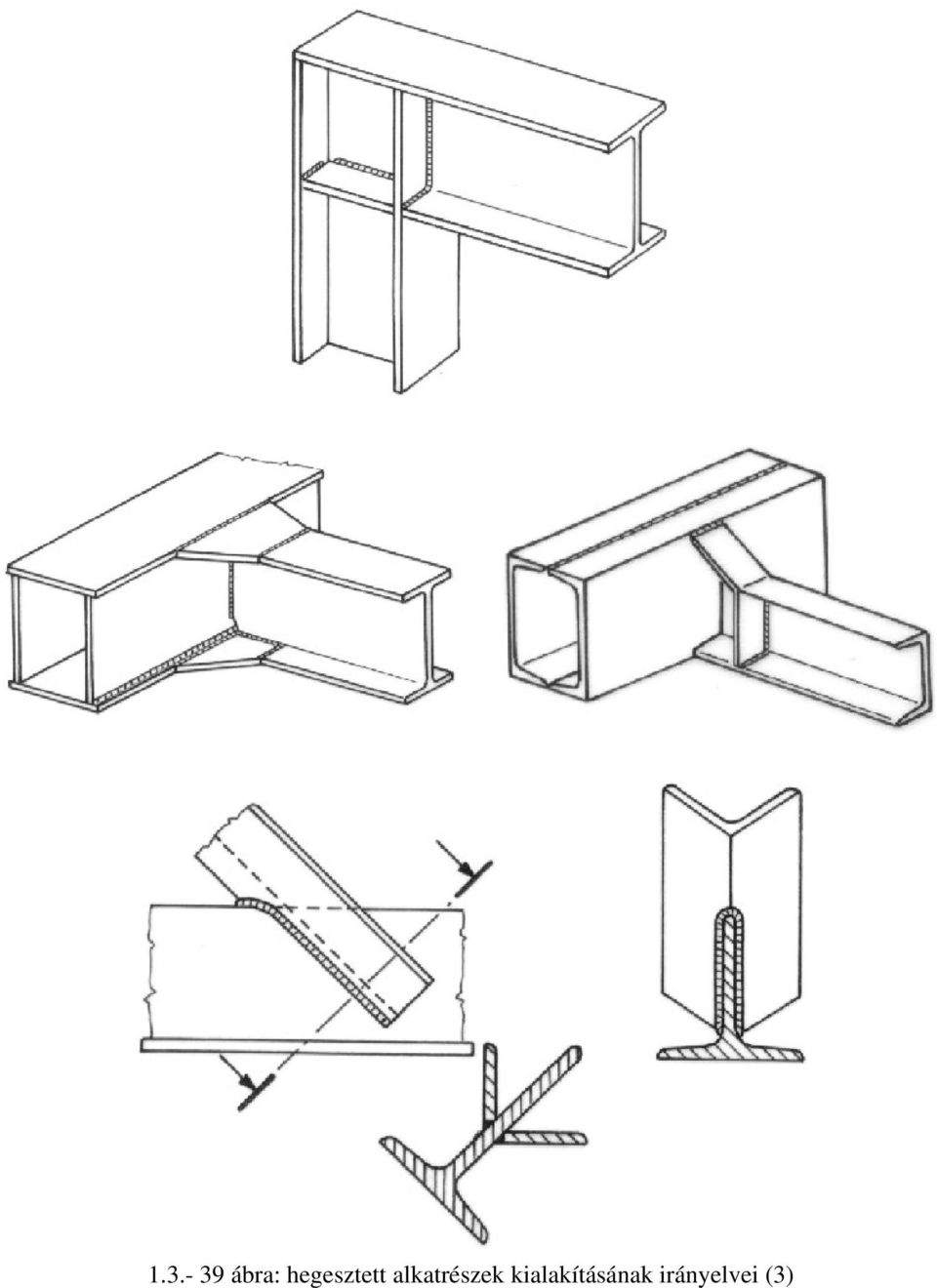 1.3.- 39 ábra: hegesztett alkatrészek kialakításának irányelvei (3)