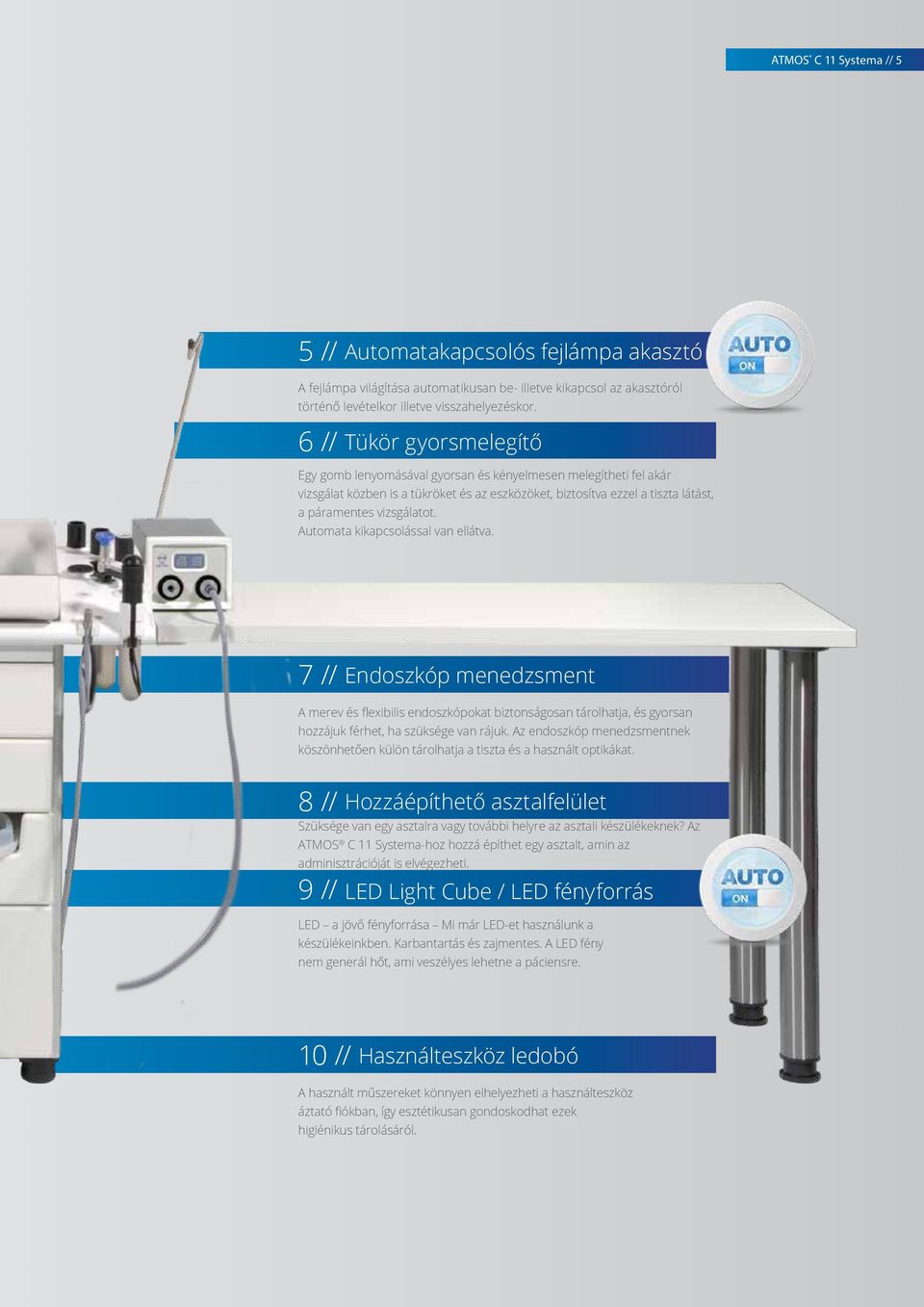 ATMOS® C 11 Systema // 5

5 // Automatakapcsolós fejlámpa akasztó

AUTO ON

A fejlámpa világítása automatikusan be- illetve kikapcsol az akasztóról történő levételkor illetve visszahelyezéskor.

6 // Tükör gyorsmelegítő

Egy gomb lenyomásával gyorsan és kényelmesen melegítheti fel akár vizsgálat közben is a tükröket és az eszközöket, biztosítva ezzel a tiszta látást, a páramentes vizsgálatot.
Automata kikapcsolással van ellátva.

7 // Endoszkóp menedzsment

A merev és flexibilis endoszkópokat biztonságosan tárolhatja, és gyorsan hozzájuk férhet, ha szüksége van rájuk. Az endoszkóp menedzsmentnek köszönhetően külön tárolhatja a tiszta és a használt optikákat.

8 // Hozzáépíthető asztalfelület

Szüksége van egy asztalra vagy további helyre az asztali készülékeknek? Az ATMOS® C 11 Systema-hoz hozzá építhet egy asztalt, amin az adminisztrációját is elvégezheti.

9 // LED Light Cube / LED fényforrás

AUTO ON

LED – a jövő fényforrása – Mi már LED-et használunk a készülékeinkben. Karbantartás és zajmentes. A LED fény nem generál hőt, ami veszélyes lehetne a páciensre.

10 // Használteszköz ledobó

A használt műszereket könnyen elhelyezheti a használteszköz áztató fiókban, így esztétikusan gondoskodhat ezek higiénikus tárolásáról.