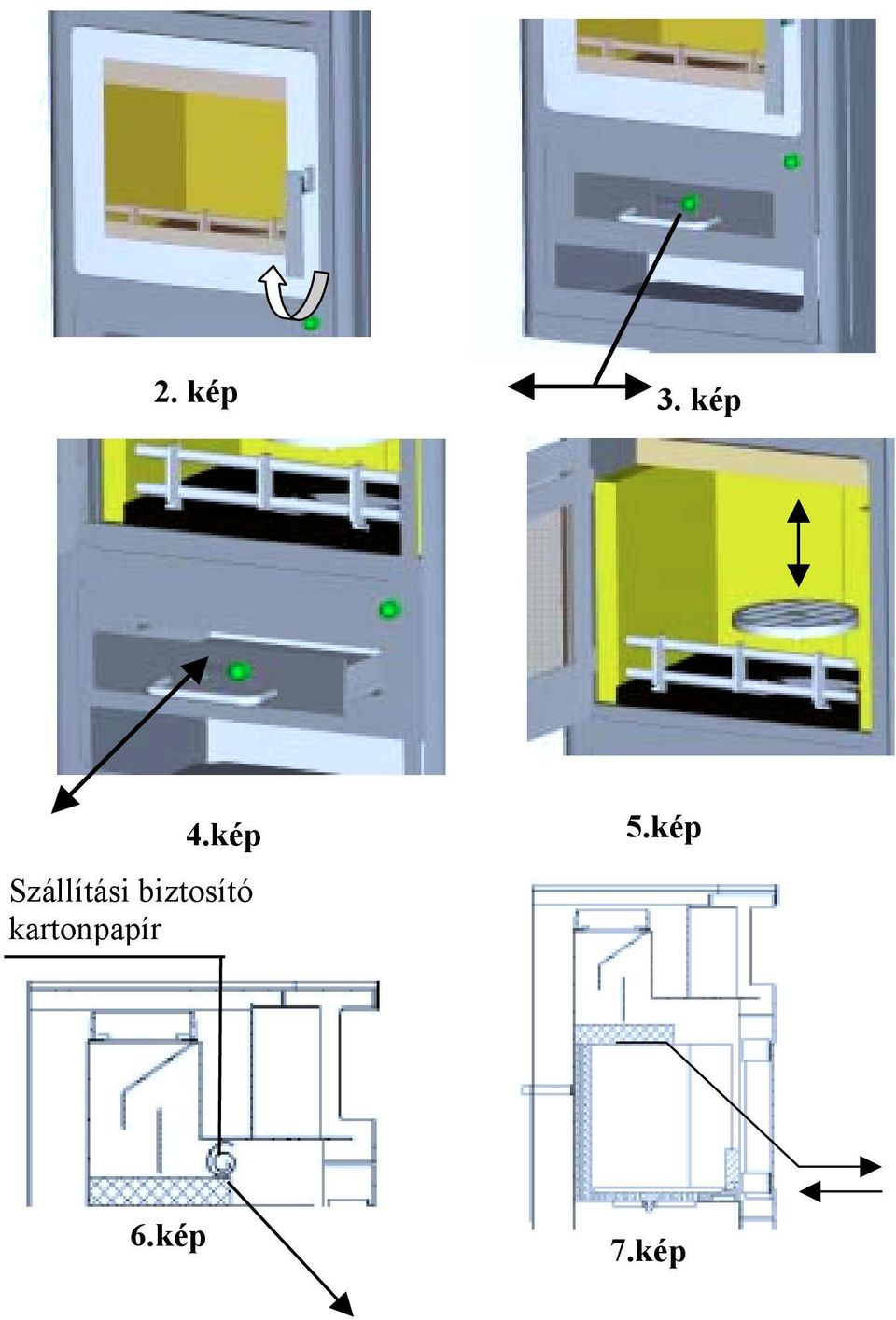 2. kép

3. kép

4.kép

5.kép

Szállítási biztosító kartonpapír

6.kép

7.kép