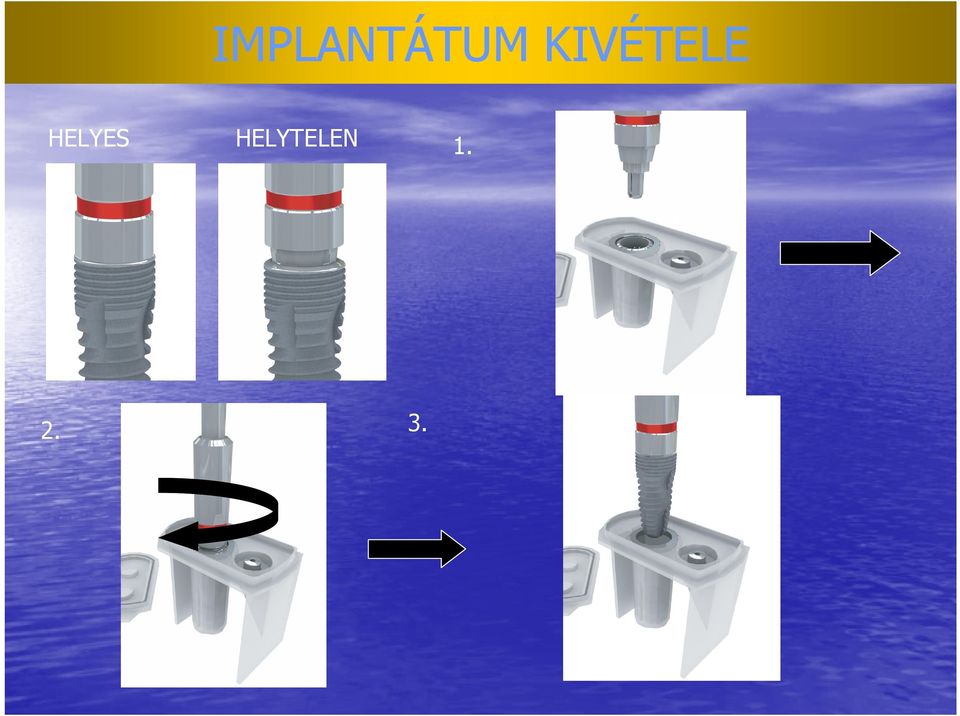 IMPLANTÁTUM KIVÉTELE

HELYES

HELYTELEN

1.

2.

3.