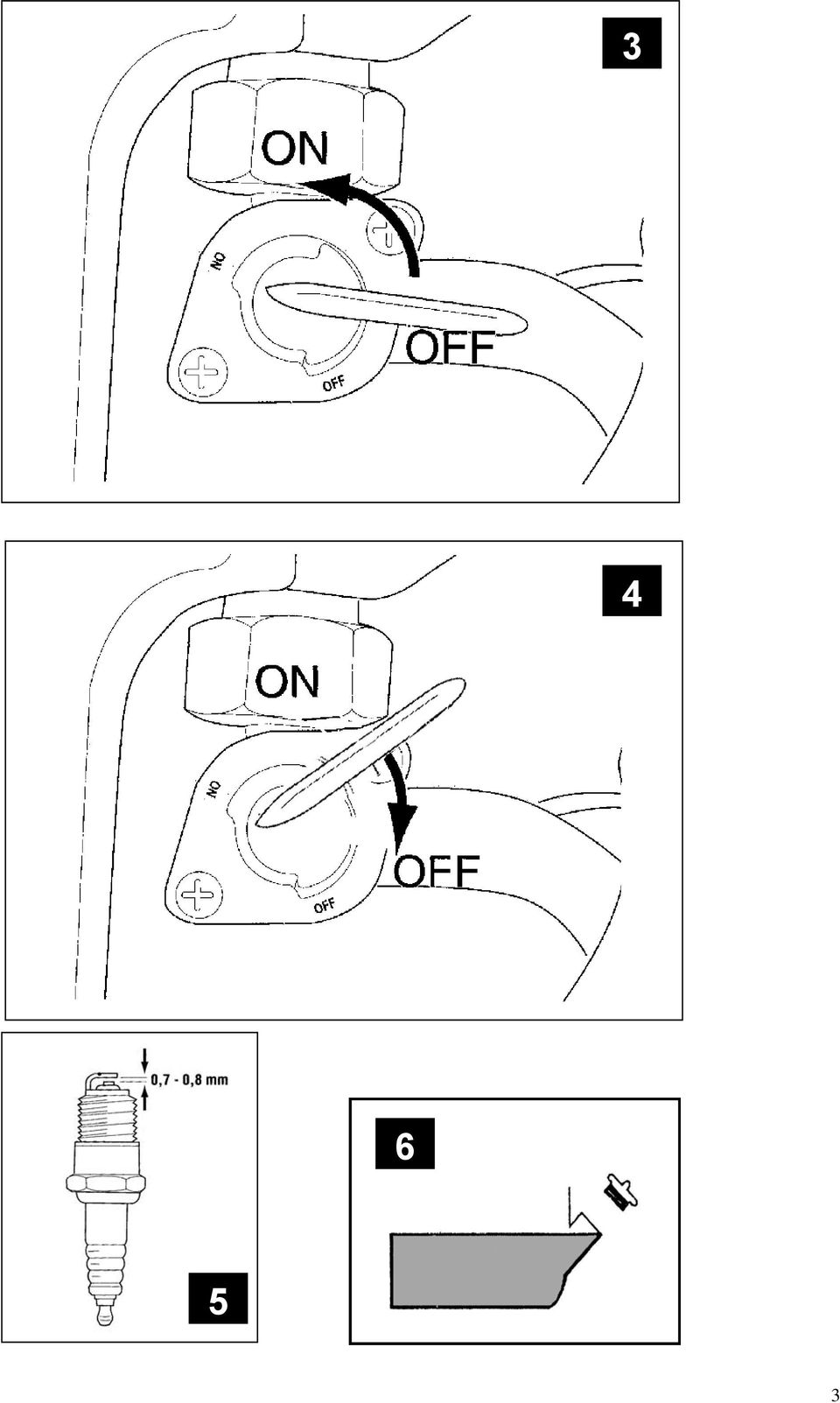 3

ON

ON

OFF

OFF

4

ON

ON

OFF

OFF

0,7 - 0,8 mm

5

6

3