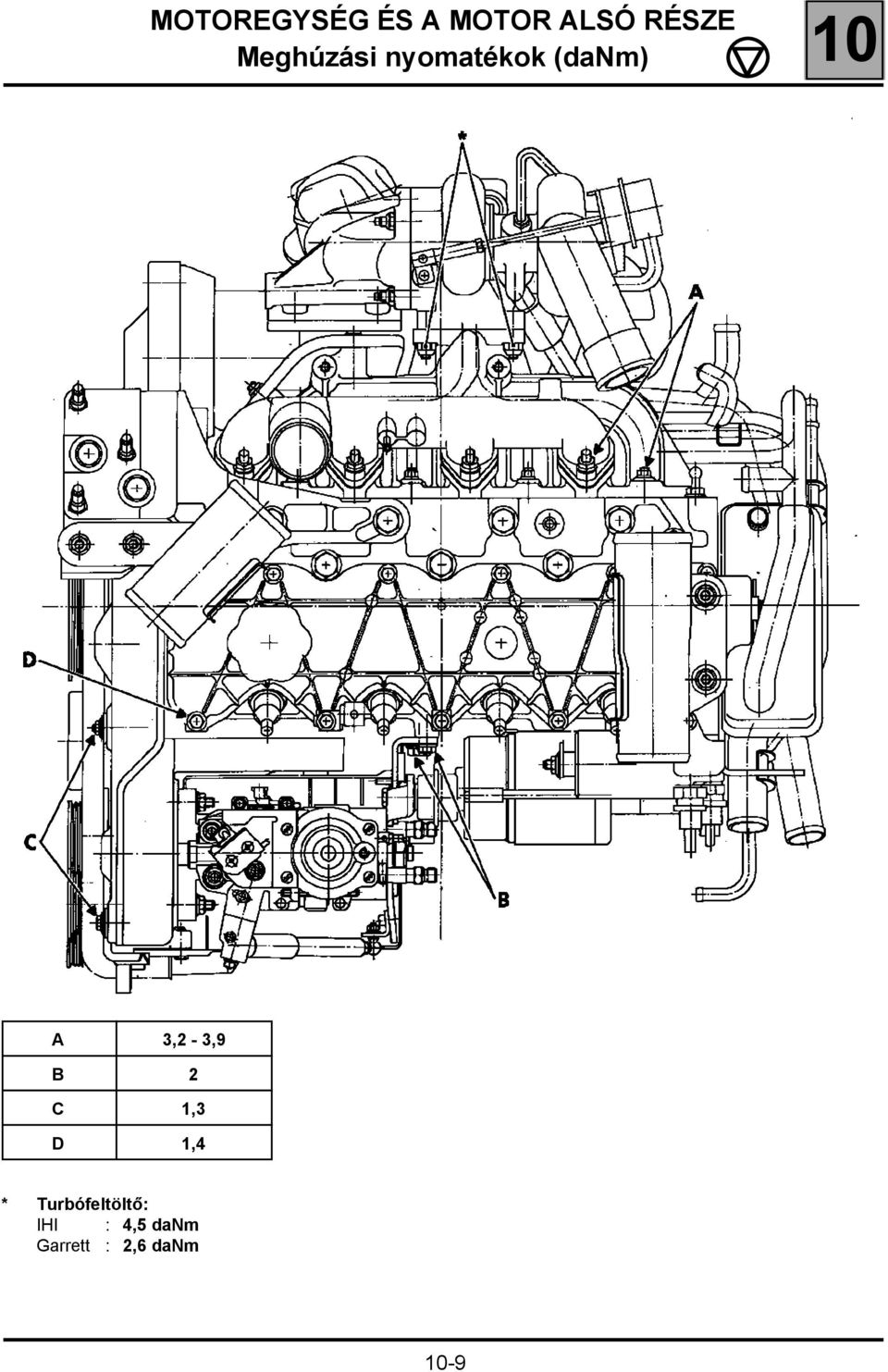 MOTOREGYSÉG ÉS A MOTOR ALSÓ RÉSZE
Meghúzási nyomatékok (daNm)

10

*

A

D

C

B

| A | 3,2 - 3,9 |
|---|---|
| B | 2 |
| C | 1,3 |
| D | 1,4 |

* Turbófeltöltő:
IHI : 4,5 daNm
Garrett : 2,6 daNm

10-9