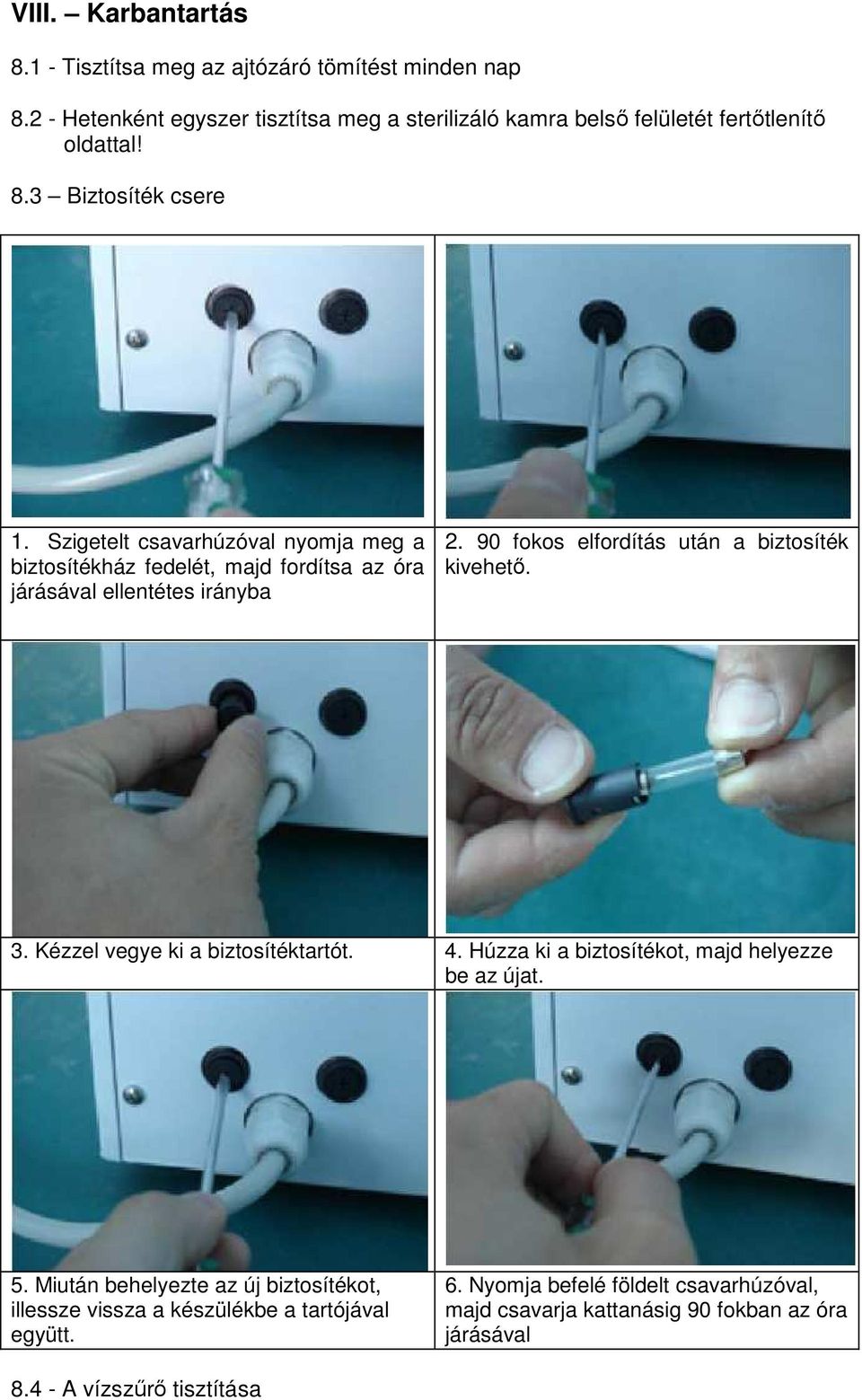 VIII. – Karbantartás

8.1 - Tisztítsa meg az ajtózáró tömítést minden nap

8.2 - Hetenként egyszer tisztítsa meg a sterilizáló kamra belső felületét fertőtlenítő oldattal!

8.3 – Biztosíték csere

| 1. Szigetelt csavarhúzóval nyomja meg a biztosítékház fedelét, majd fordítsa az óra járásával ellentétes irányba | 2. 90 fokos elfordítás után a biztosíték kivehető. |
|---|---|
| 3. Kézzel vegye ki a biztosítéktartót. | 4. Húzza ki a biztosítékot, majd helyezze be az újat. |
| 5. Miután behelyezte az új biztosítékot, illessze vissza a készülékbe a tartójával együtt. | 6. Nyomja befelé földelt csavarhúzóval, majd csavarja kattanásig 90 fokban az óra járásával |

8.4 - A vízszűrő tisztítása