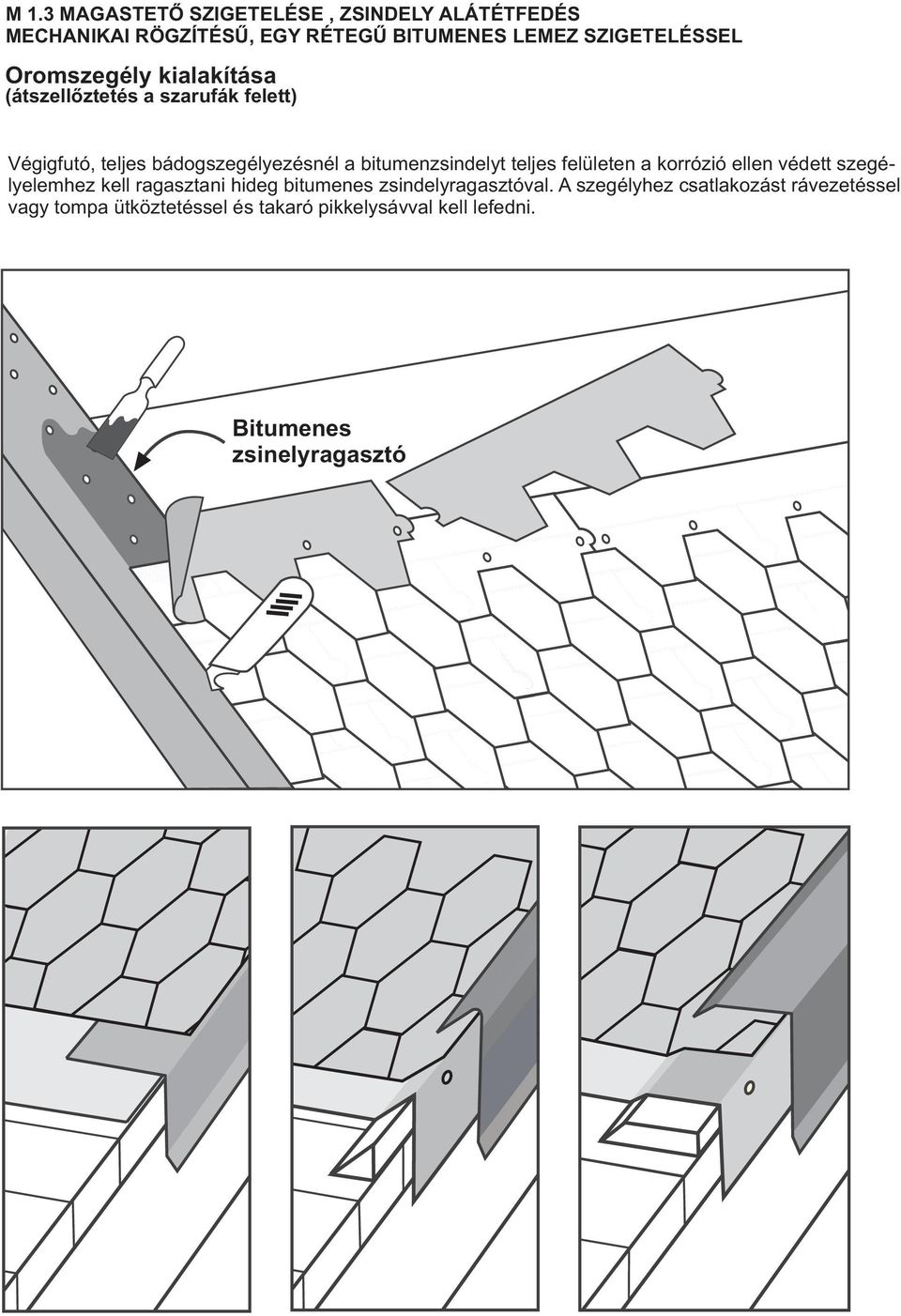 M 1.3 MAGASTETŐ SZIGETELÉSE , ZSINDELY ALÁTÉTFEDÉS
MECHANIKAI RÖGZÍTÉSŰ, EGY RÉTEGŰ BITUMENES LEMEZ SZIGETELÉSSEL

Oromszegély kialakítása
(átszellőztetés a szarufák felett)

Végigfutó, teljes bádogszegélyezésnél a bitumenzsindelyt teljes felületen a korrózió ellen védett szegélyelemhez kell ragasztani hideg bitumenes zsindelyragasztóval. A szegélyhez csatlakozást rávezetéssel vagy tompa ütköztetéssel és takaró pikkelysávval kell lefedni.

Bitumenes
zsinelyragasztó