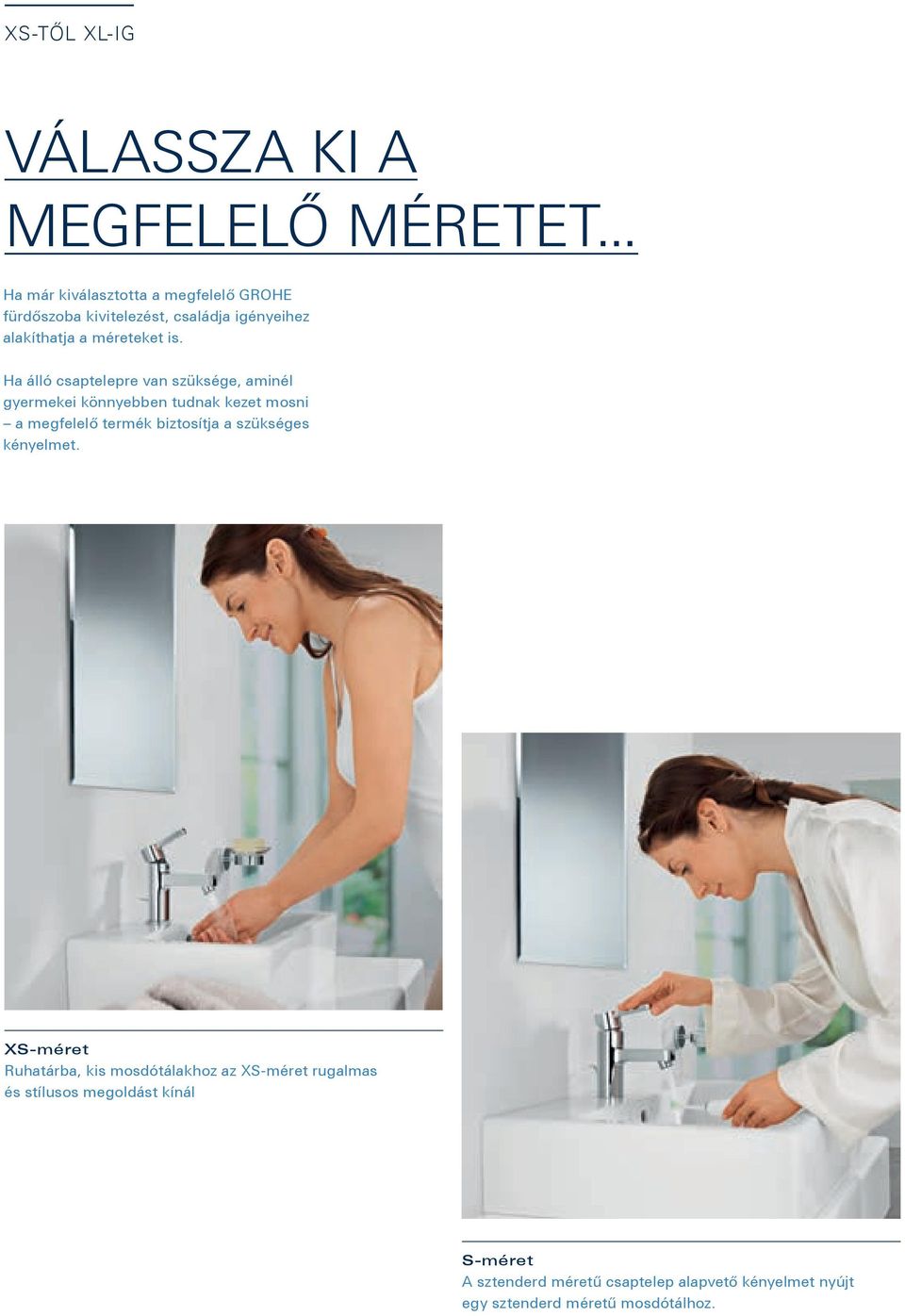 XS-TŐL XL-IG

VÁLASSZA KI A MEGFELELŐ MÉRETET…

Ha már kiválasztotta a megfelelő GROHE fürdőszoba kivitelezést, családja igényeihez alakíthatja a méreteket is.

Ha álló csaptelepre van szüksége, aminél gyermekei könnyebben tudnak kezet mosni – a megfelelő termék biztosítja a szükséges kényelmet.

XS-méret
Ruhatárba, kis mosdótálakhoz az XS-méret rugalmas és stílusos megoldást kínál

S-méret
A sztenderd méretű csaptelep alapvető kényelmet nyújt egy sztenderd méretű mosdótálhoz.