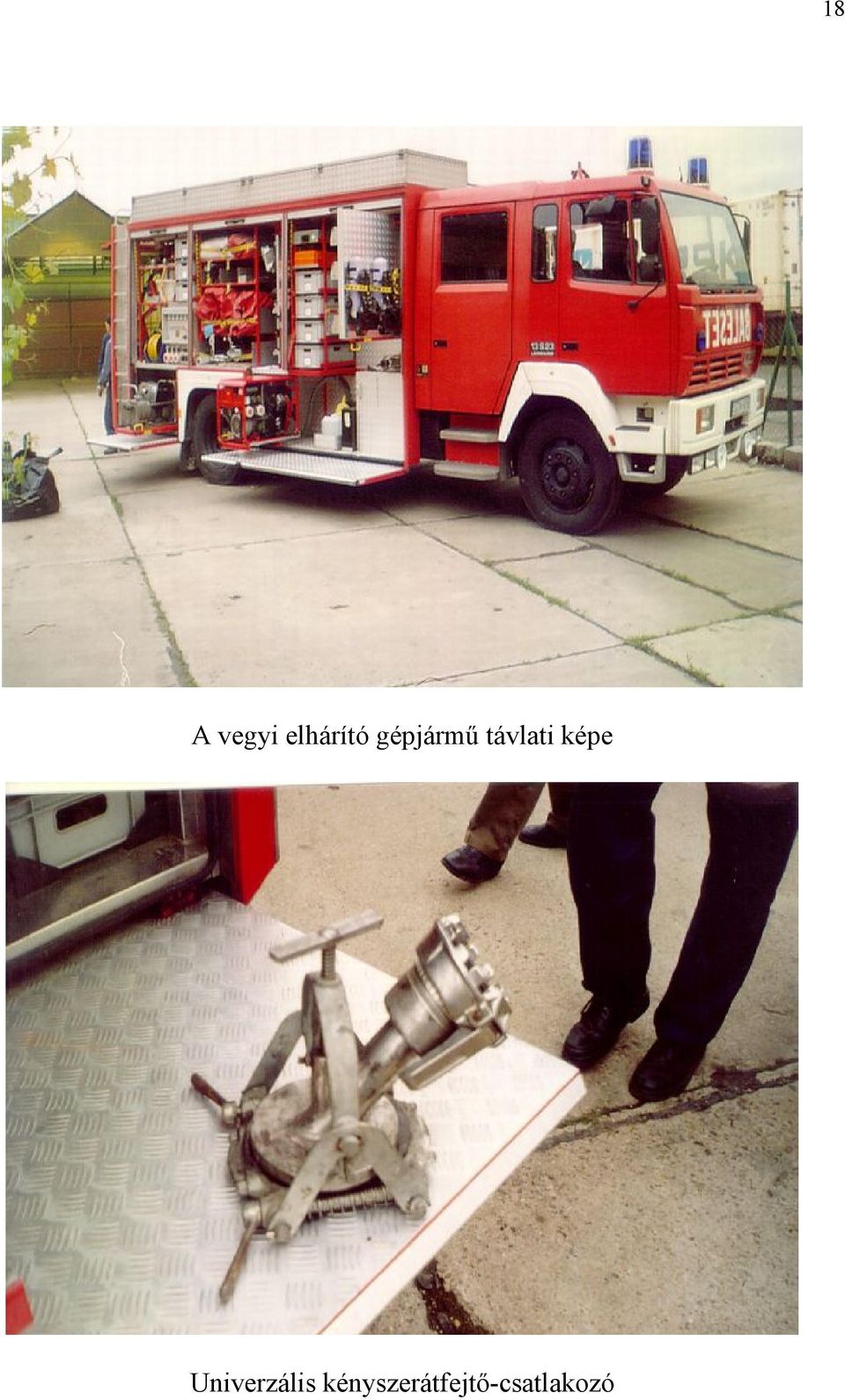 18

A vegyi elhárító gépjármű távlati képe

Univerzális kényszerátfejtő-csatlakozó