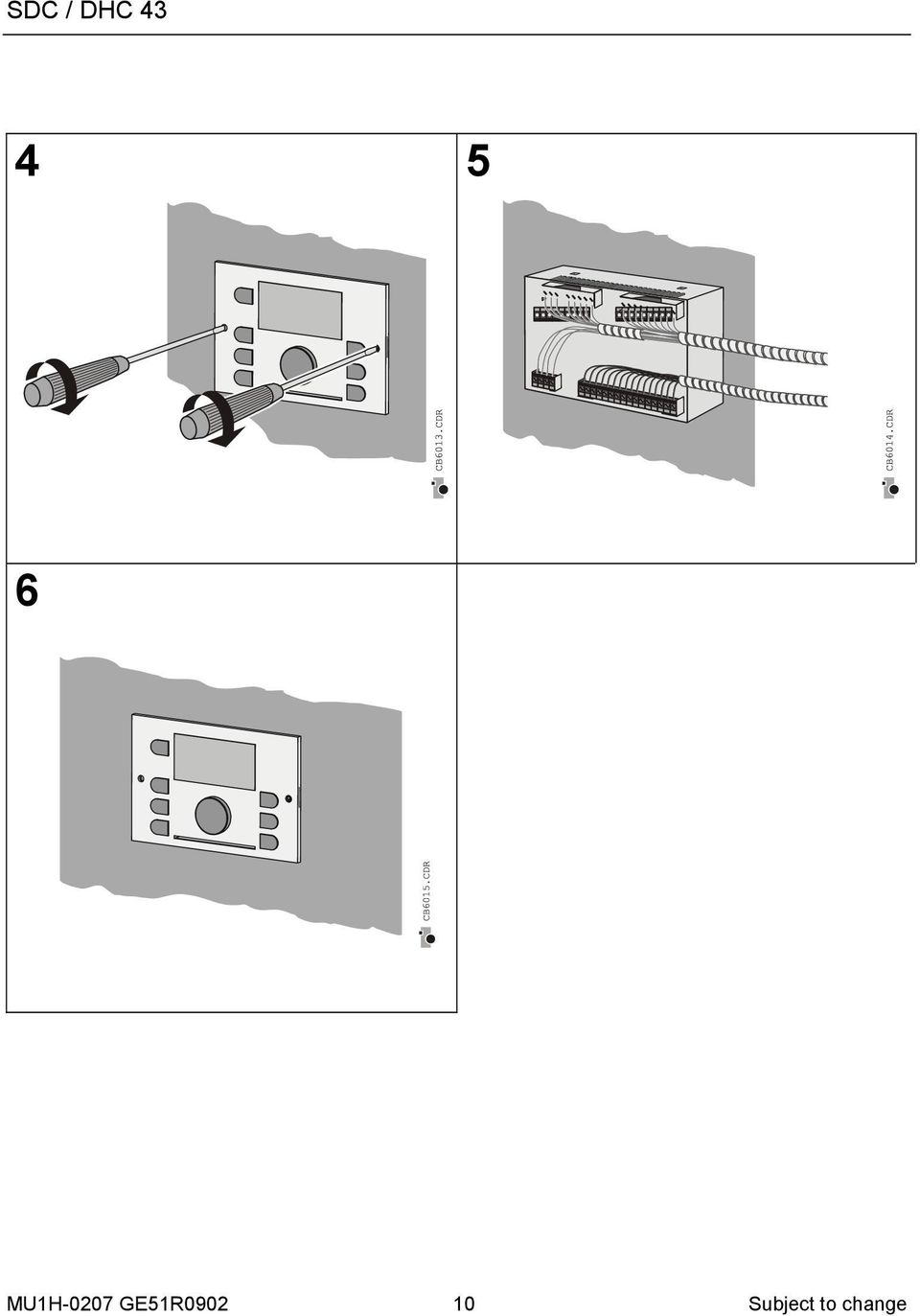 SDC / DHC 43

4

CB6013.CDR

5

CB6014.CDR

6

CB6015.CDR

MU1H-0207 GE51R0902 10 Subject to change