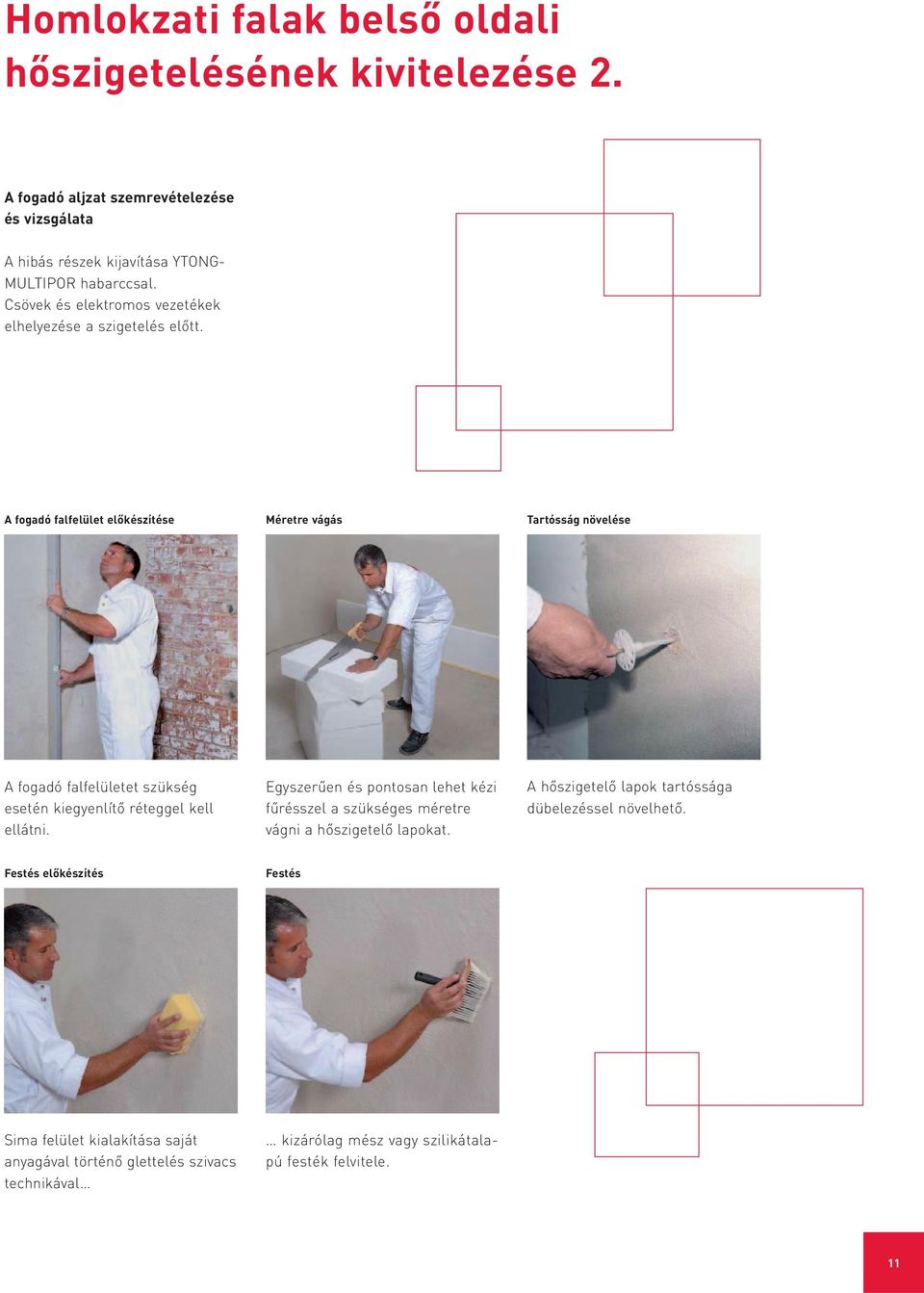 Homlokzati falak belső oldali hőszigetelésének kivitelezése 2.

A fogadó aljzat szemrevételezése és vizsgálata

A hibás részek kijavítása YTONG-MULTIPOR habarccsal. Csövek és elektromos vezetékek elhelyezése a szigetelés előtt.

A fogadó falfelület előkészítése

A fogadó falfelületet szükség esetén kiegyenlítő réteggel kell ellátni.

Méretre vágás

Egyszerűen és pontosan lehet kézi fűrésszel a szükséges méretre vágni a hőszigetelő lapokat.

Tartósság növelése

A hőszigetelő lapok tartóssága dübelezéssel növelhető.

Festés előkészítés

Sima felület kialakítása saját anyagával történő glettelés szivacs technikával...

Festés

... kizárólag mész vagy szilikátalapú festék felvitele.

11