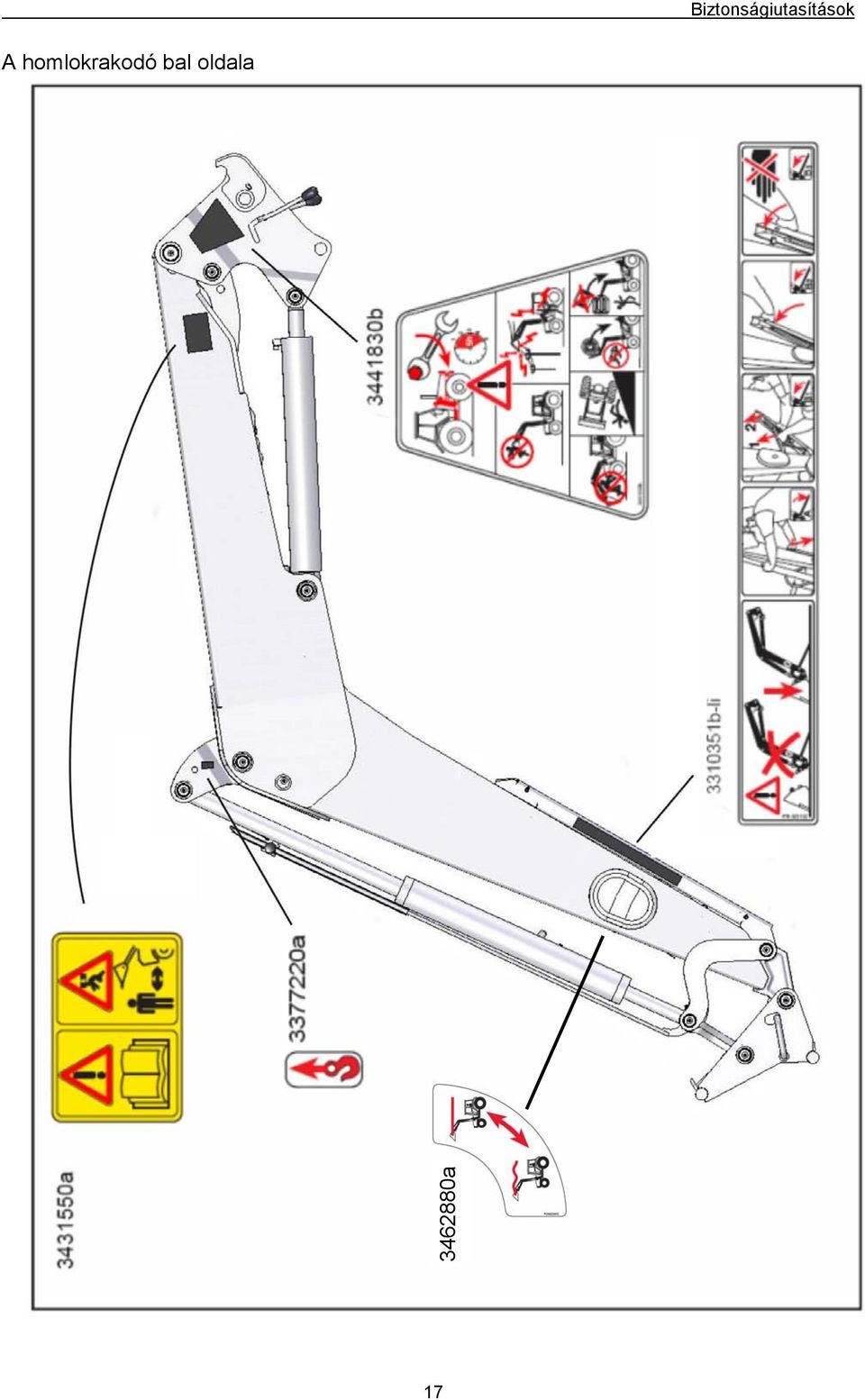 Biztonságiutasítások

A homlokrakodó bal oldala

3441830b

3310351b-li

3377220a

3431550a

3462880a

17