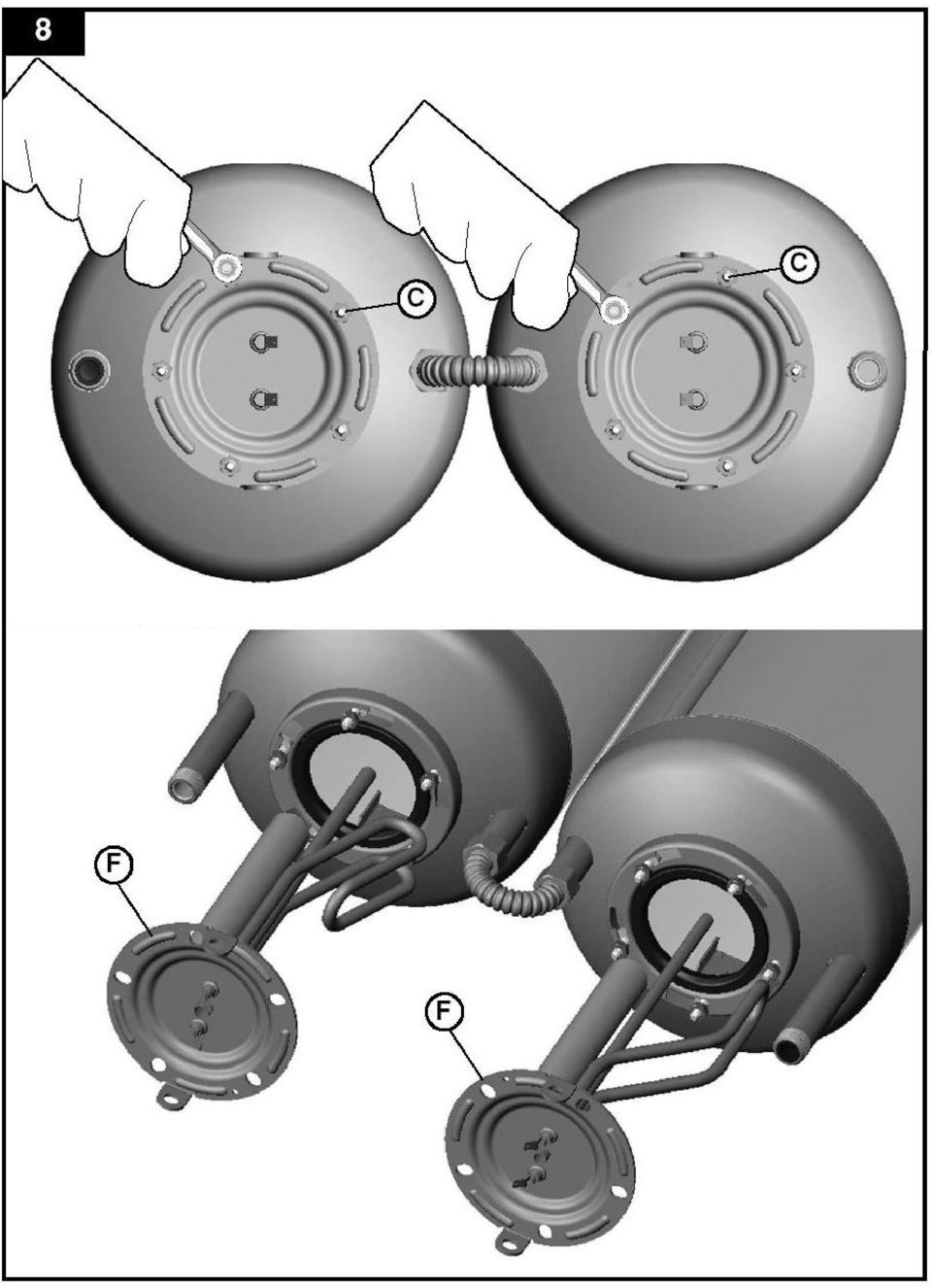 8

C

C

F

F