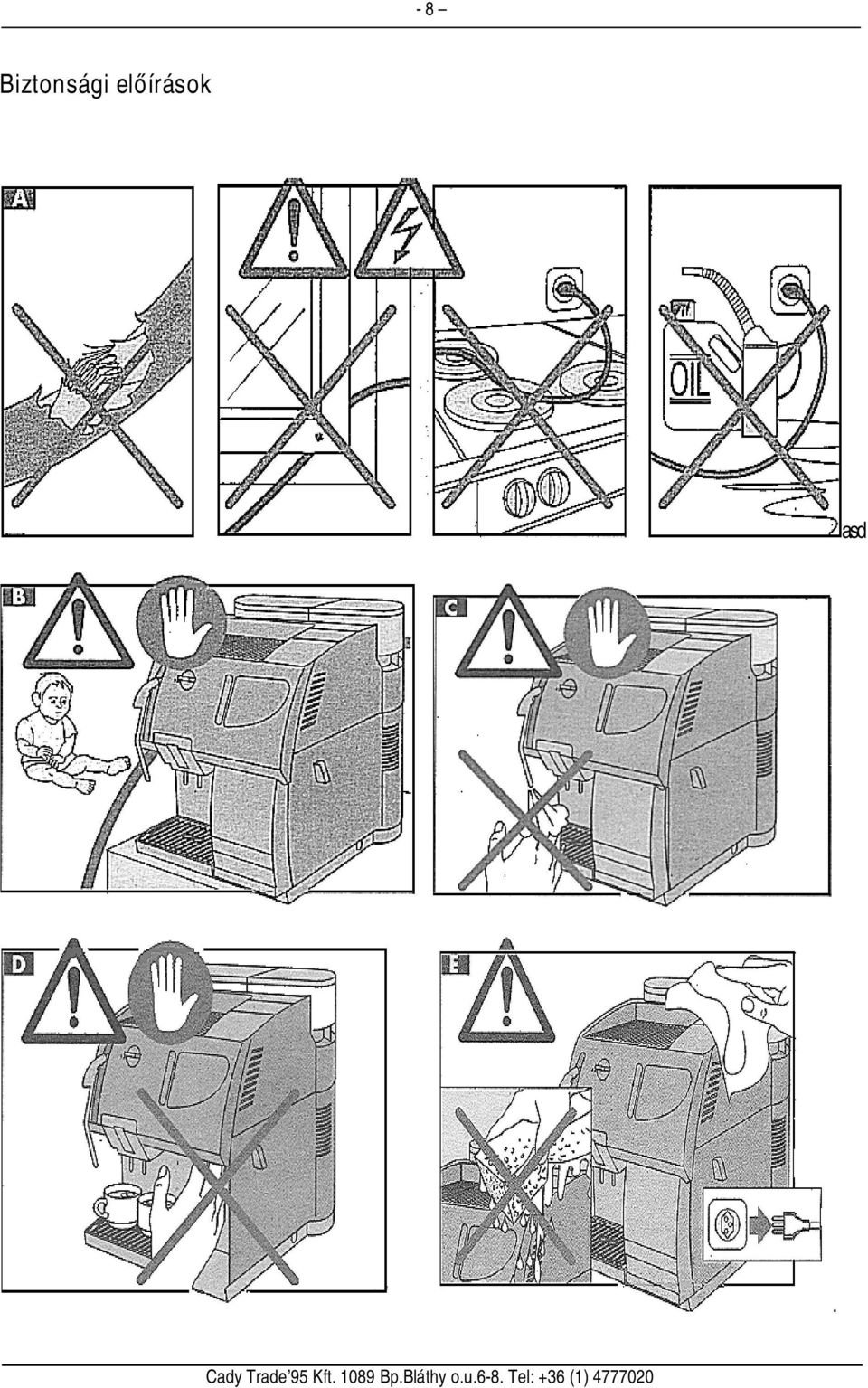 - 8 –

Biztonsági előírások

A

OIL

asd

B

C

D

E

Cady Trade'95 Kft. 1089 Bp.Bláthy o.u.6-8. Tel: +36 (1) 4777020