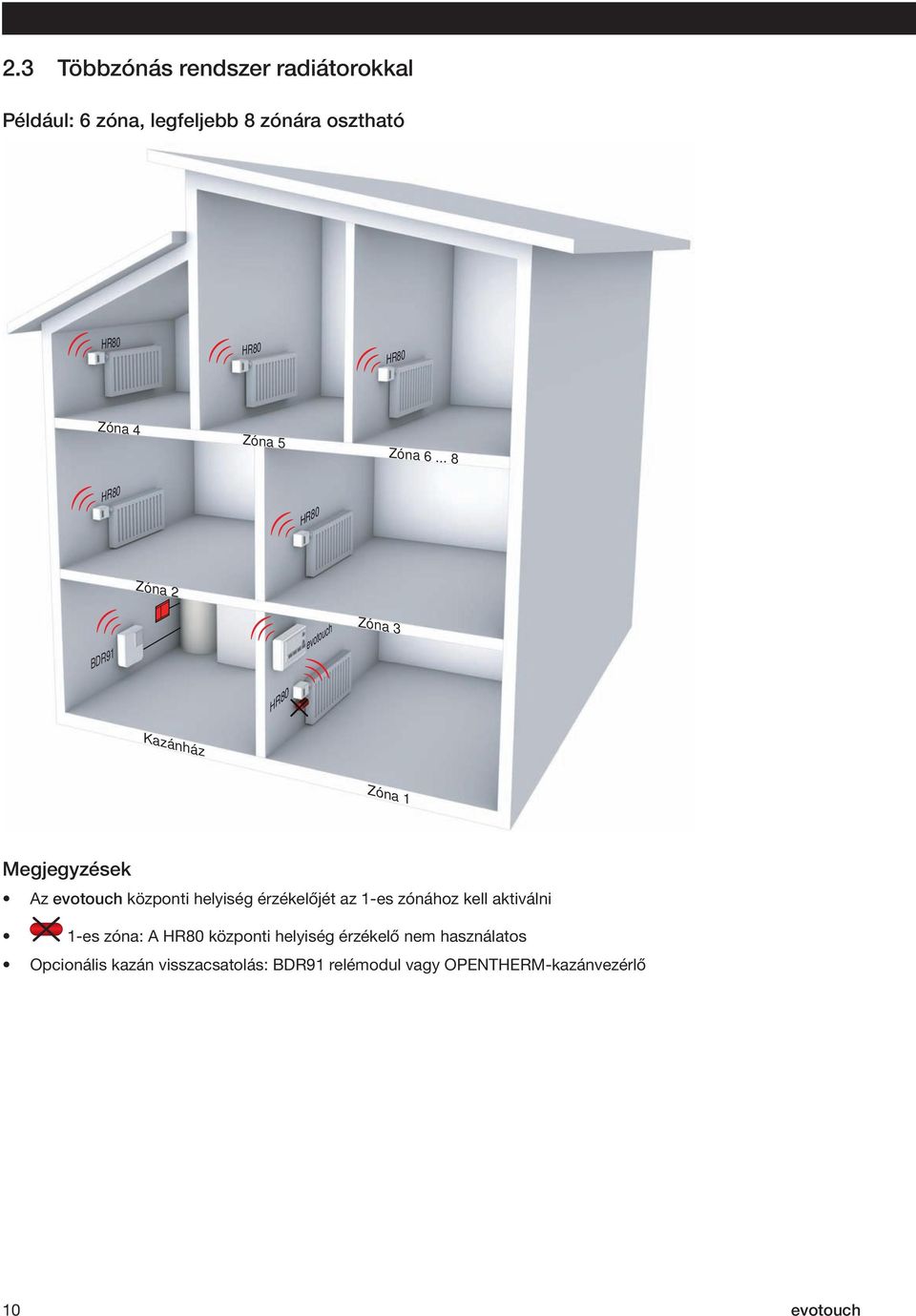 2.3 Többzónás rendszer radiátorokkal

Például: 6 zóna, legfeljebb 8 zónára osztható

HR80

HR80

HR80

Zóna 4

Zóna 5

Zóna 6 ... 8

HR80

HR80

Zóna 2

Zóna 3

BDR91

evotouch

HR80

Kazánház

Zóna 1

Megjegyzések

• Az evotouch központi helyiség érzékelőjét az 1-es zónához kell aktiválni

• 1-es zóna: A HR80 központi helyiség érzékelő nem használatos

• Opcionális kazán visszacsatolás: BDR91 relémodul vagy OPENTHERM-kazánvezérlő

10

evotouch