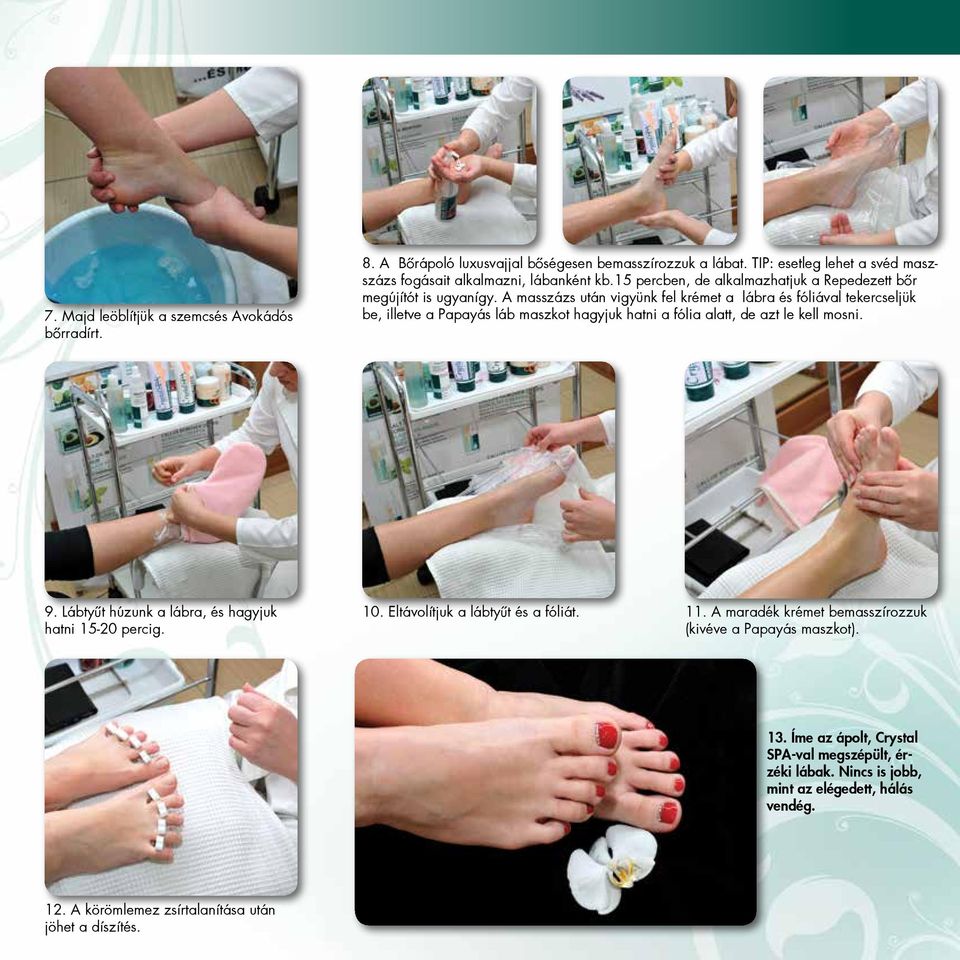 7. Majd leöblítjük a szemcsés Avokádós bőrradírt.

8. A Bőrápoló luxusvajjal bőségesen bemasszírozzuk a lábat. TIP: esetleg lehet a svéd masszázs fogásait alkalmazni, lábanként kb.15 percben, de alkalmazhatjuk a Repedezett bőr megújítót is ugyanígy. A masszázs után vigyünk fel krémet a lábra és fóliával tekercseljük be, illetve a Papayás láb maszkot hagyjuk hatni a fólia alatt, de azt le kell mosni.

9. Lábtyűt húzunk a lábra, és hagyjuk hatni 15-20 percig.

10. Eltávolítjuk a lábtyűt és a fóliát.

11. A maradék krémet bemasszírozzuk (kivéve a Papayás maszkot).

12. A körömlemez zsírtalanítása után jöhet a díszítés.

13. Íme az ápolt, Crystal SPA-val megszépült, érzéki lábak. Nincs is jobb, mint az elégedett, hálás vendég.