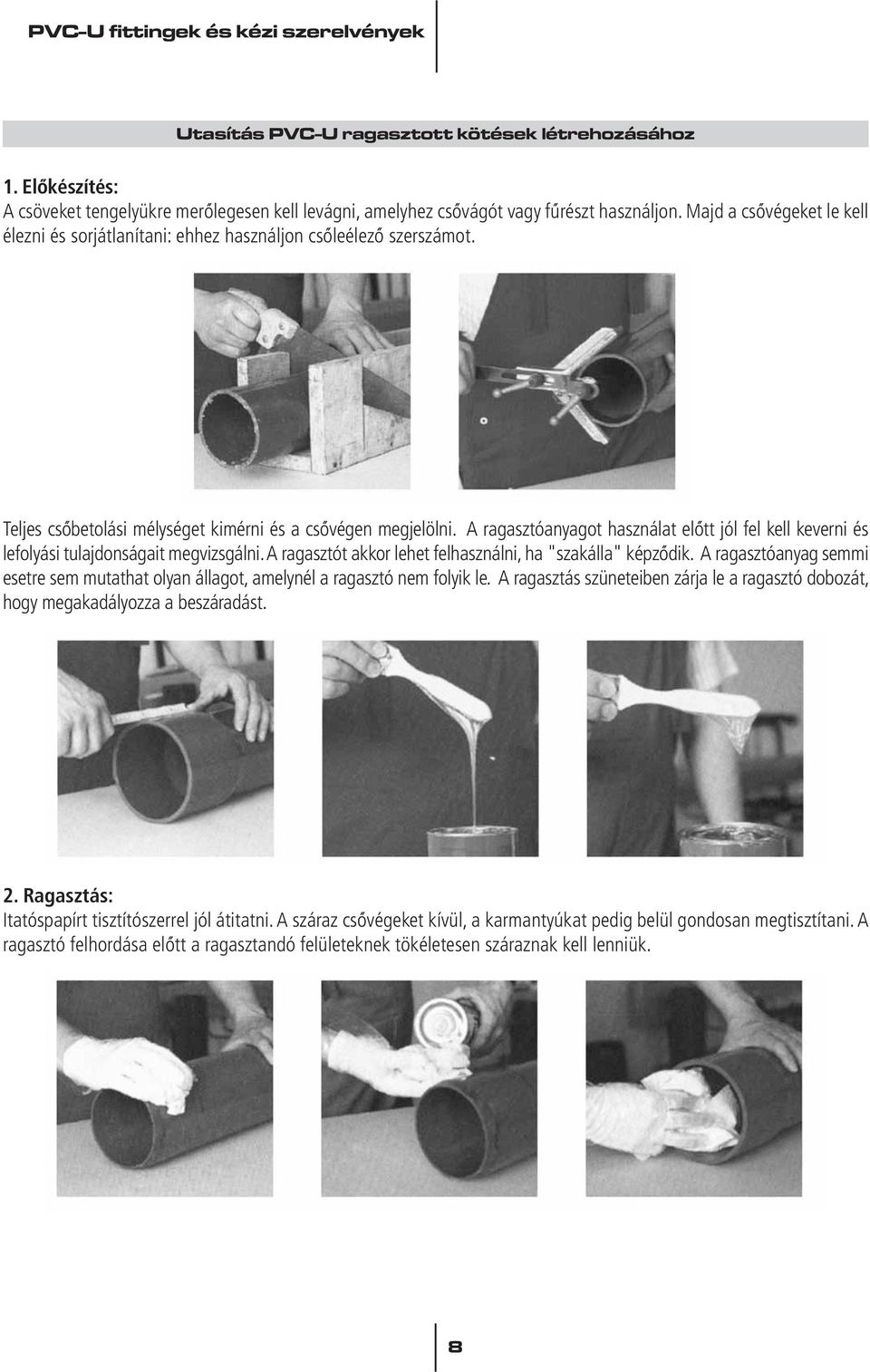 PVC-U fittingek és kézi szerelvények

Utasítás PVC-U ragasztott kötések létrehozásához

1. Előkészítés:
A csöveket tengelyükre merőlegesen kell levágni, amelyhez csővágót vagy fűrészt használjon. Majd a csővégeket le kell élezni és sorjátlanítani: ehhez használjon csőleélező szerszámot.

Teljes csőbetolási mélységet kimérni és a csővégen megjelölni. A ragasztóanyagot használat előtt jól fel kell keverni és lefolyási tulajdonságait megvizsgálni. A ragasztót akkor lehet felhasználni, ha "szakálla" képződik. A ragasztóanyag semmi esetre sem mutathat olyan állagot, amelynél a ragasztó nem folyik le. A ragasztás szüneteiben zárja le a ragasztó dobozát, hogy megakadályozza a beszáradást.

2. Ragasztás:
Itatóspapírt tisztítószerrel jól átitatni. A száraz csővégeket kívül, a karmantyúkat pedig belül gondosan megtisztítani. A ragasztó felhordása előtt a ragasztandó felületeknek tökéletesen száraznak kell lenniük.

8