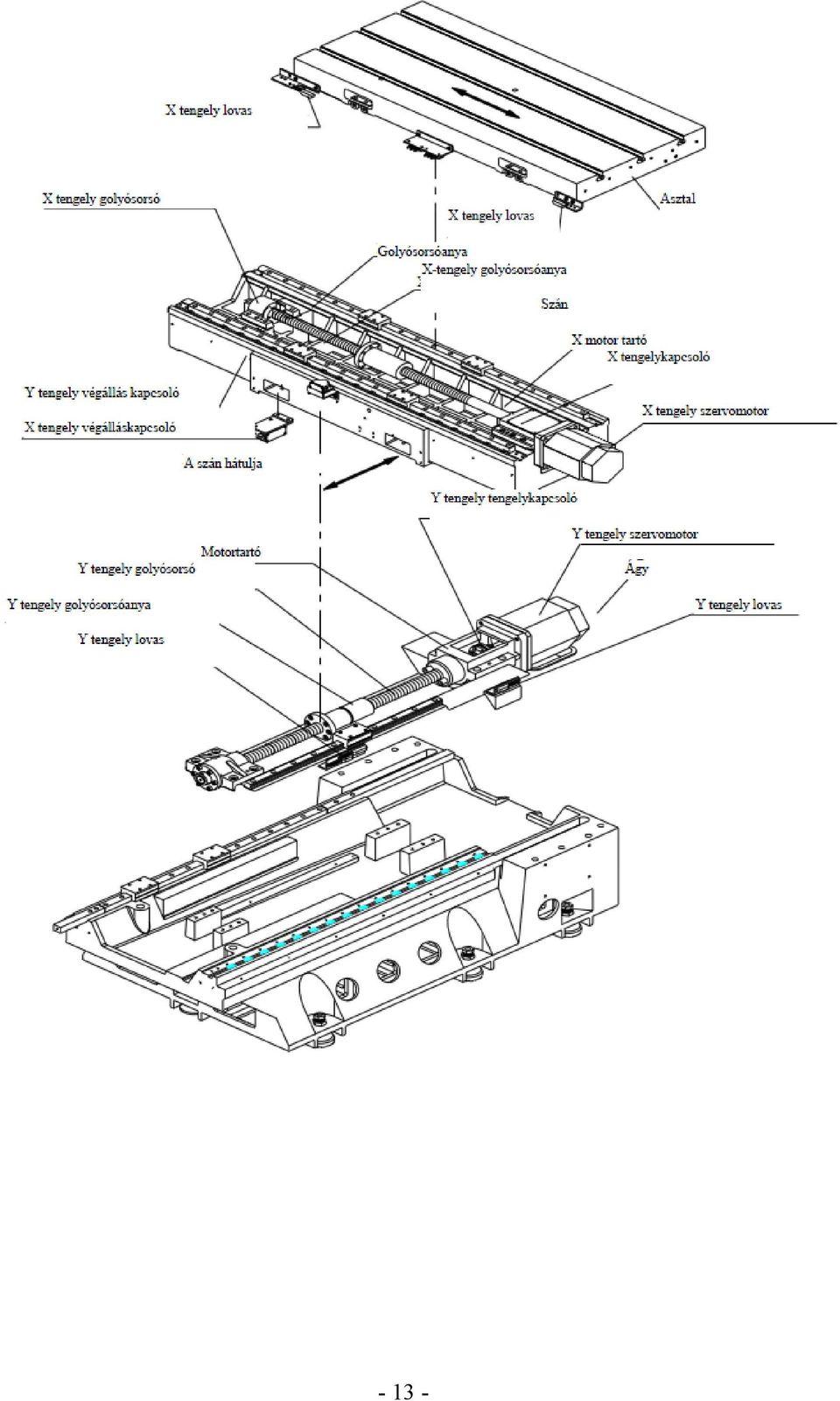 X tengely lovas

X tengely golyósorsó

X tengely lovas

Asztal

Golyósorsóanya

X-tengely golyósorsóanya

Szán

X motor tartó

X tengelykapcsoló

Y tengely végállás kapcsoló

X tengely szervomotor

X tengely végálláskapcsoló

A szán hátulja

Y tengely tengelykapcsoló

Y tengely szervomotor

Motortartó

Y tengely golyósorsó

Ágy

Y tengely golyósorsóanya

Y tengely lovas

Y tengely lovas

- 13 -