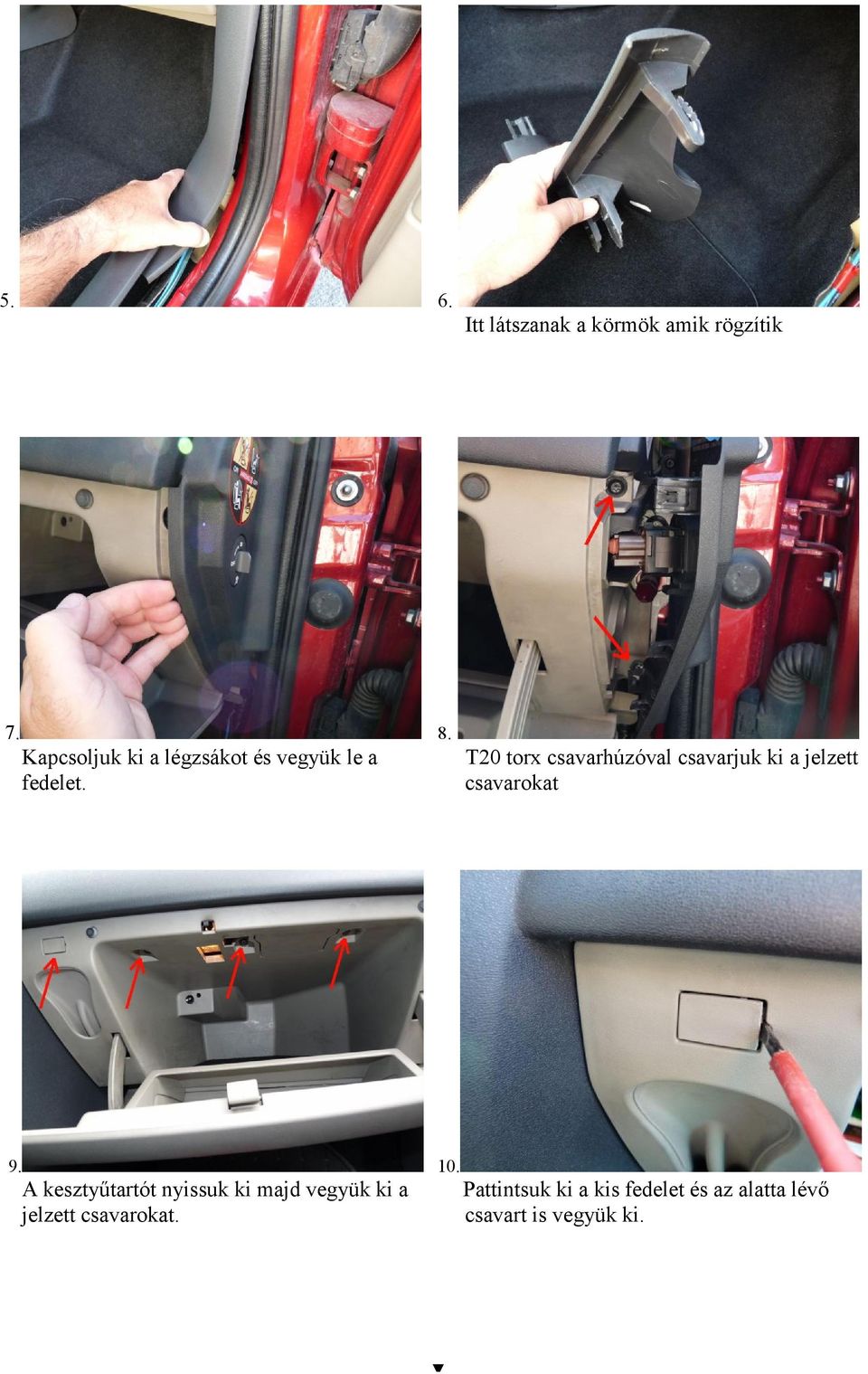 5.

6.

Itt látszanak a körmök amik rögzítik

7.

Kapcsoljuk ki a légzsákot és vegyük le a fedelet.

8.

T20 torx csavarhúzóval csavarjuk ki a jelzett csavarokat

9.

A kesztyűtartót nyissuk ki majd vegyük ki a jelzett csavarokat.

10.

Pattintsuk ki a kis fedelet és az alatta lévő csavart is vegyük ki.