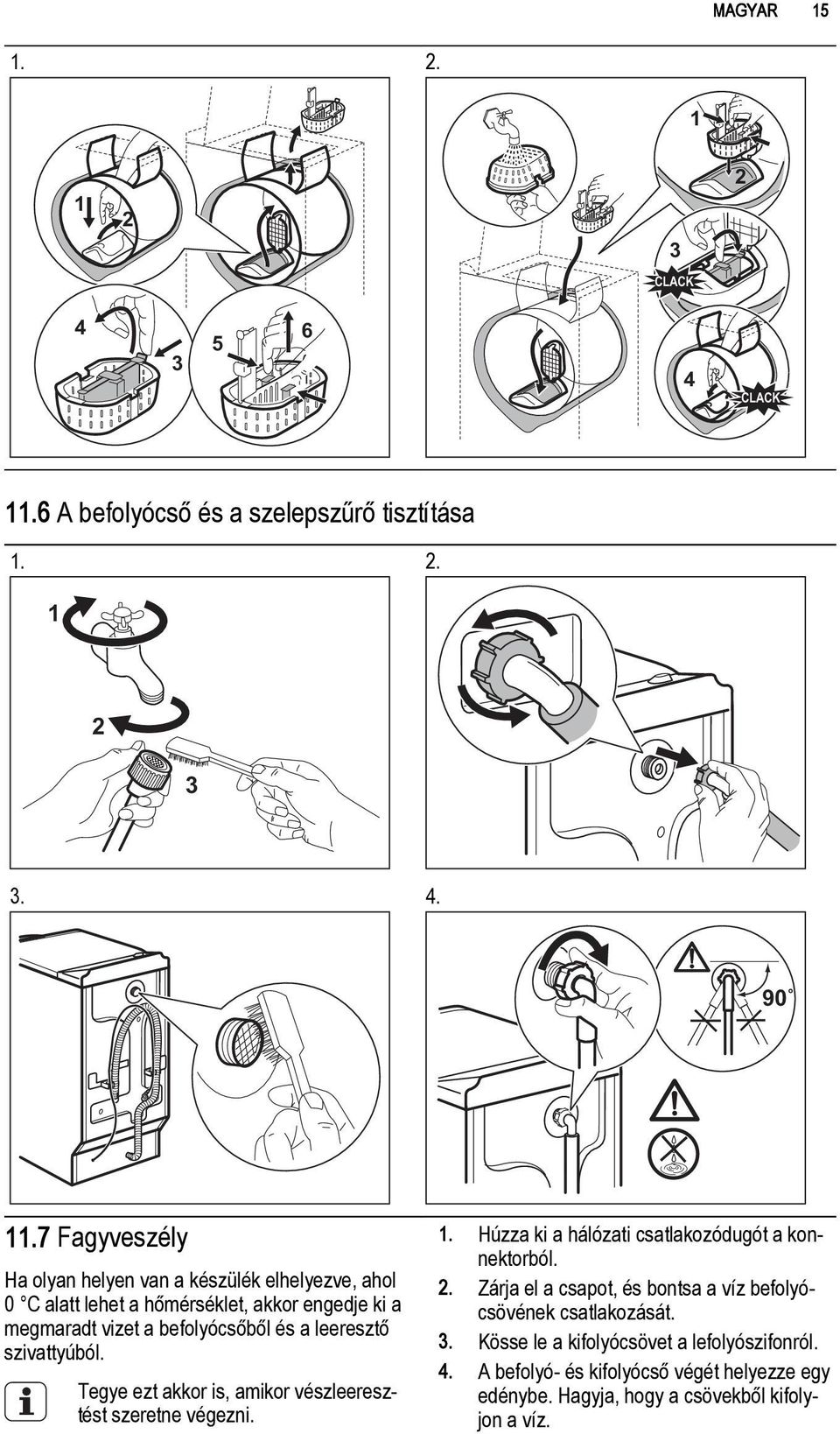 MAGYAR 15

1.

1

2

4

3

5

6

2.

1

2

3

CLACK

4

CLACK

11.6 A befolyócső és a szelepszűrő tisztítása

1.

1

2

3

2.

3.

4.

90°

11.7 Fagyveszély

Ha olyan helyen van a készülék elhelyezve, ahol 0 °C alatt lehet a hőmérséklet, akkor engedje ki a megmaradt vizet a befolyócsőből és a leeresztő szivattyúból.

Tegye ezt akkor is, amikor vészleeresztést szeretne végezni.

1. Húzza ki a hálózati csatlakozódugót a konnektorból.
2. Zárja el a csapot, és bontsa a víz befolyócsövének csatlakozását.
3. Kösse le a kifolyócsövet a lefolyószifonról.
4. A befolyó- és kifolyócső végét helyezze egy edénybe. Hagyja, hogy a csövekből kifolyjon a víz.