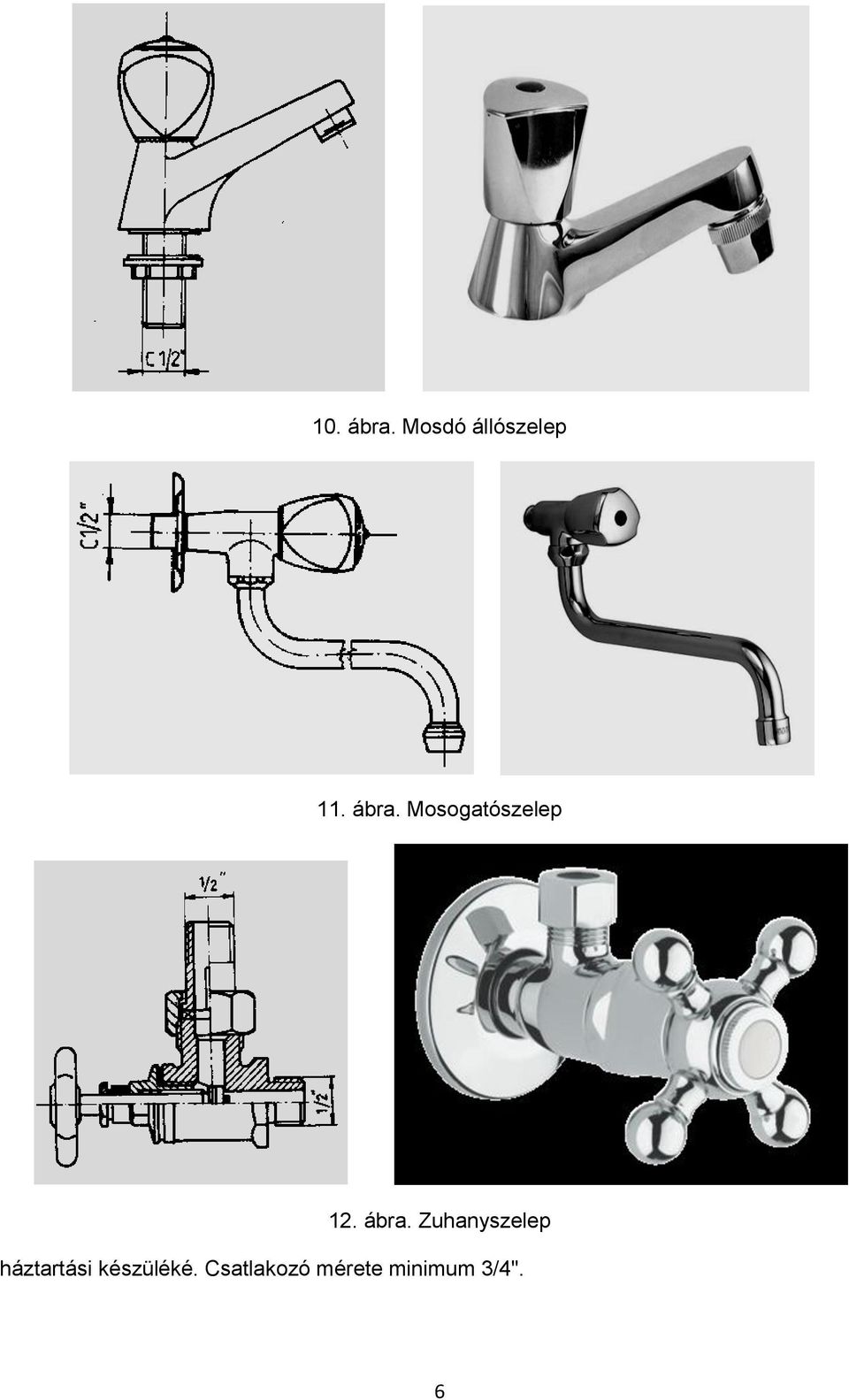 C 1/2"

10. ábra. Mosdó állószelep

C1/2"

11. ábra. Mosogatószelep

1/2"

1/2"

12. ábra. Zuhanyszelep

háztartási készüléké. Csatlakozó mérete minimum 3/4".

6