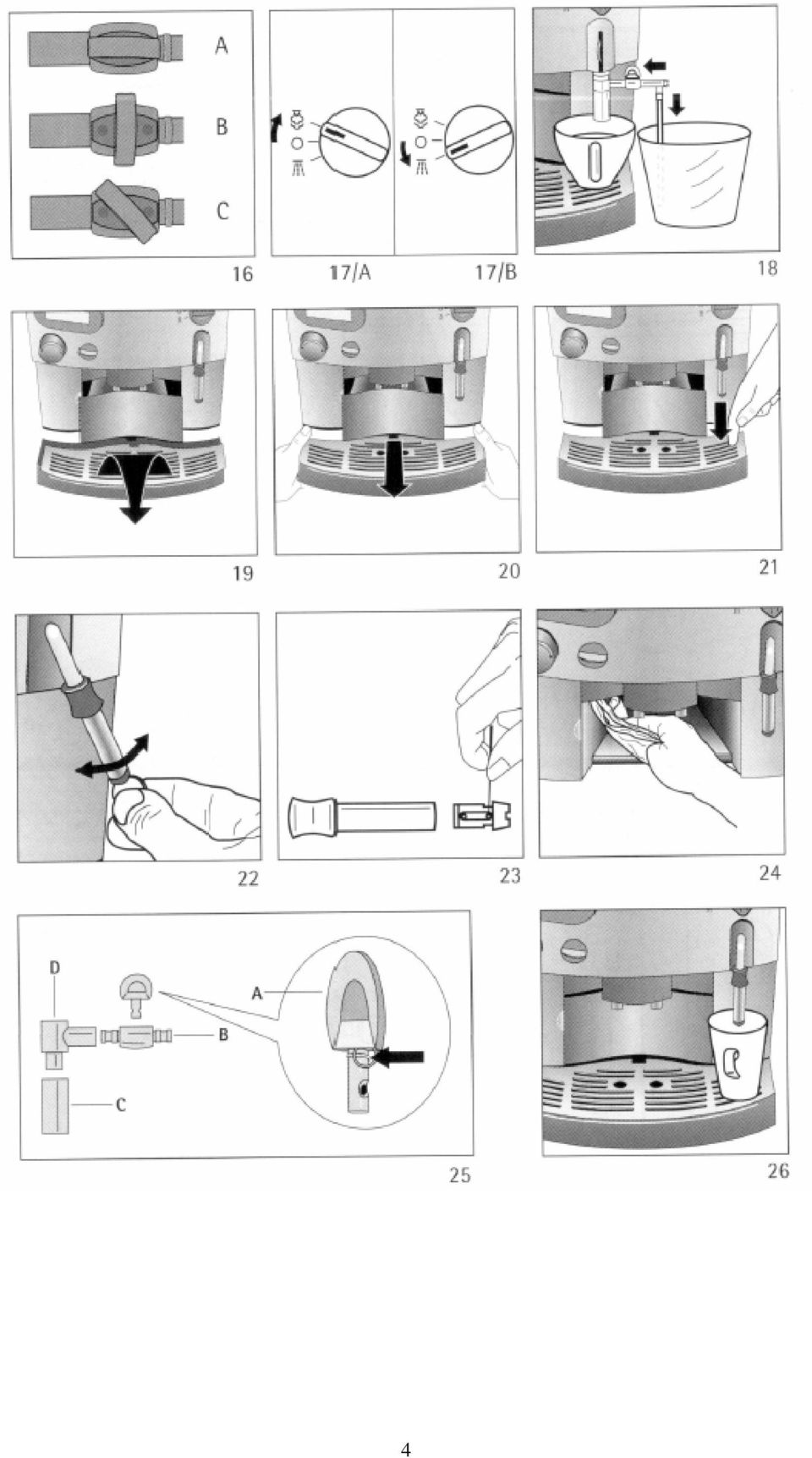 A
B
C
16

17/A

17/B

18

19

20

21

22

23

24

D
A
B
C
25

26

4