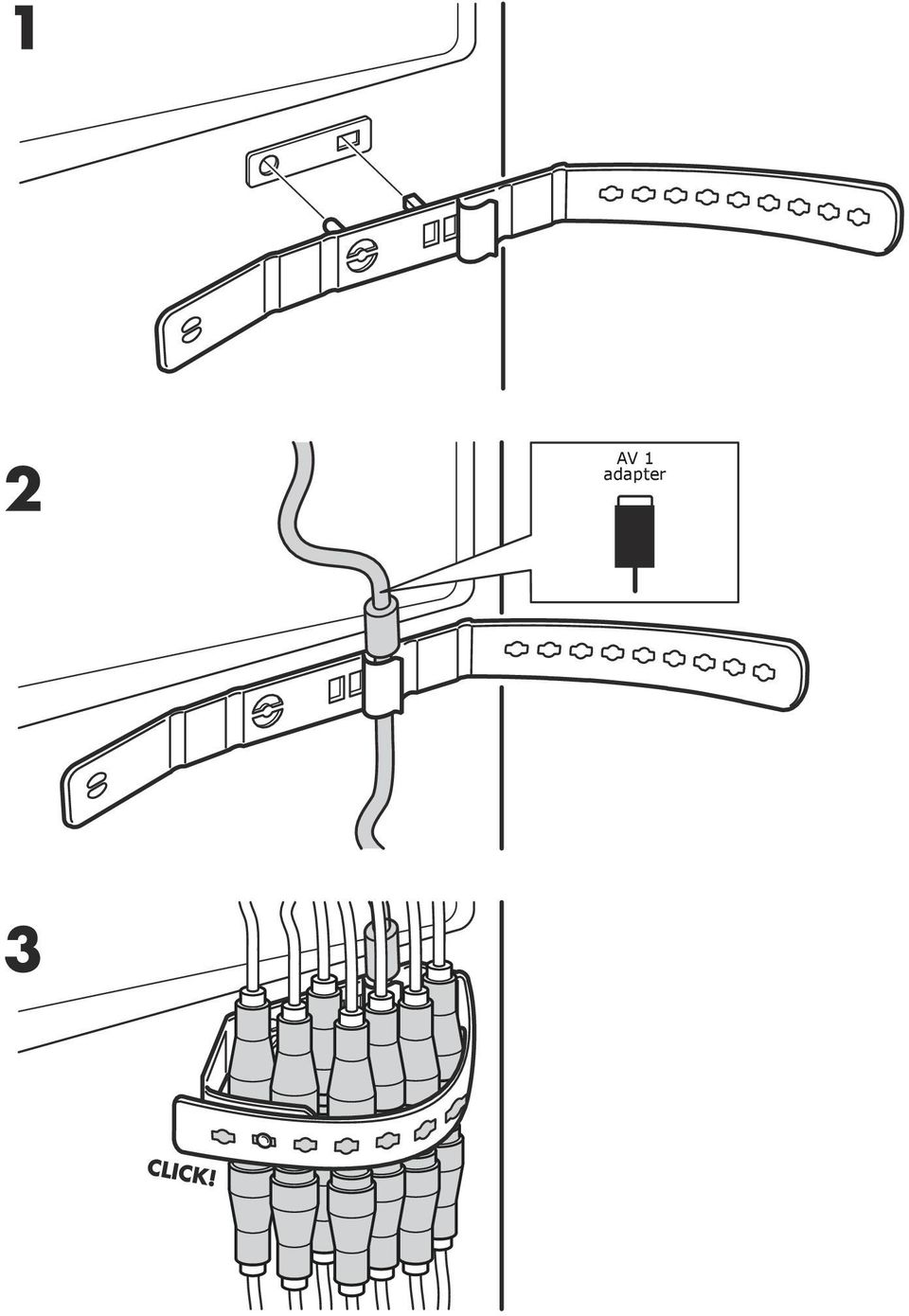 1

2

AV 1 adapter

3

CLICK!